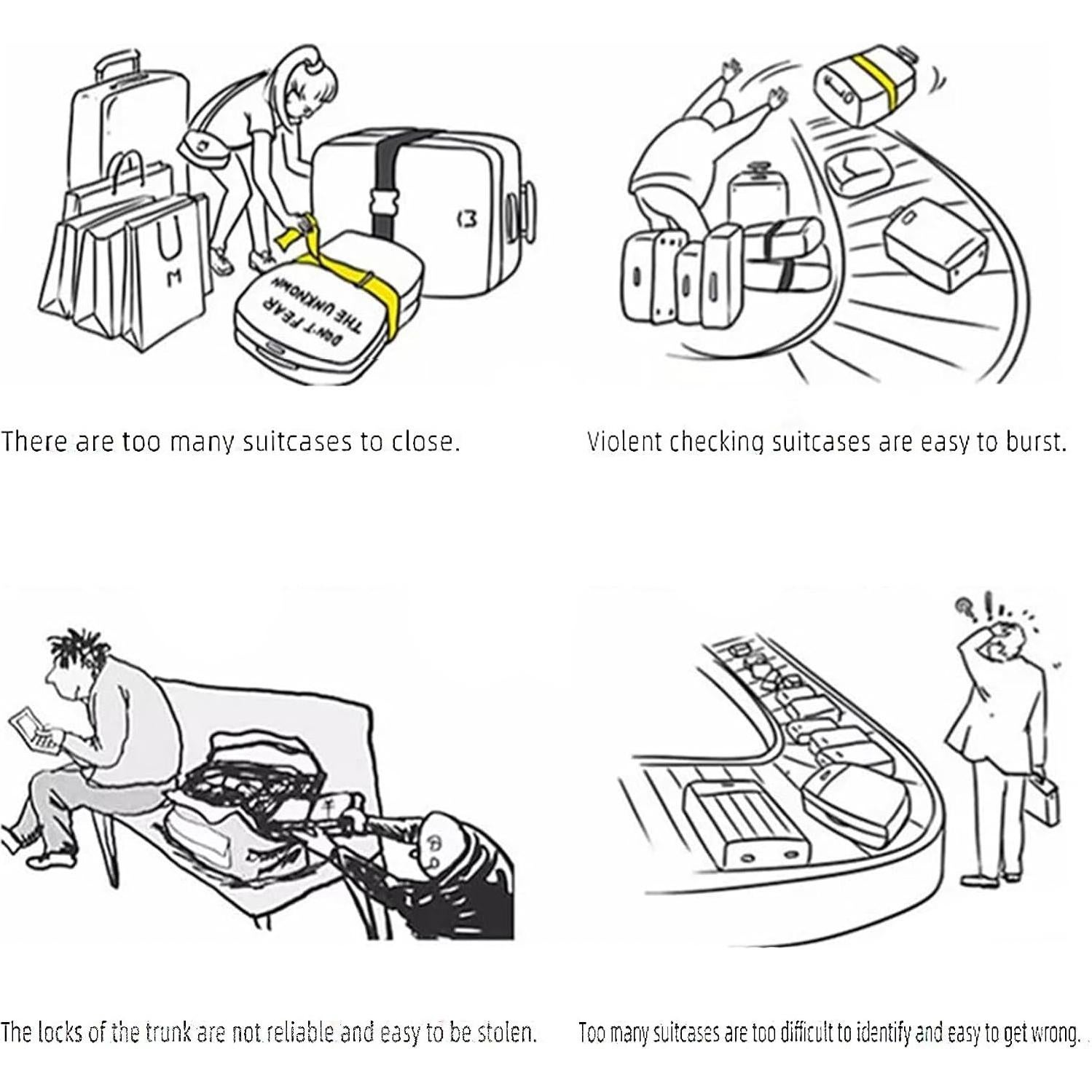 M

DON'T FEAR THE UNKNOWN

There are too many suitcases to close.

Violent checking suitcases are easy to burst.

The locks of the trunk are not reliable and easy to be stolen.

Too many suitcases are too difficult to identify and easy to get wrong.