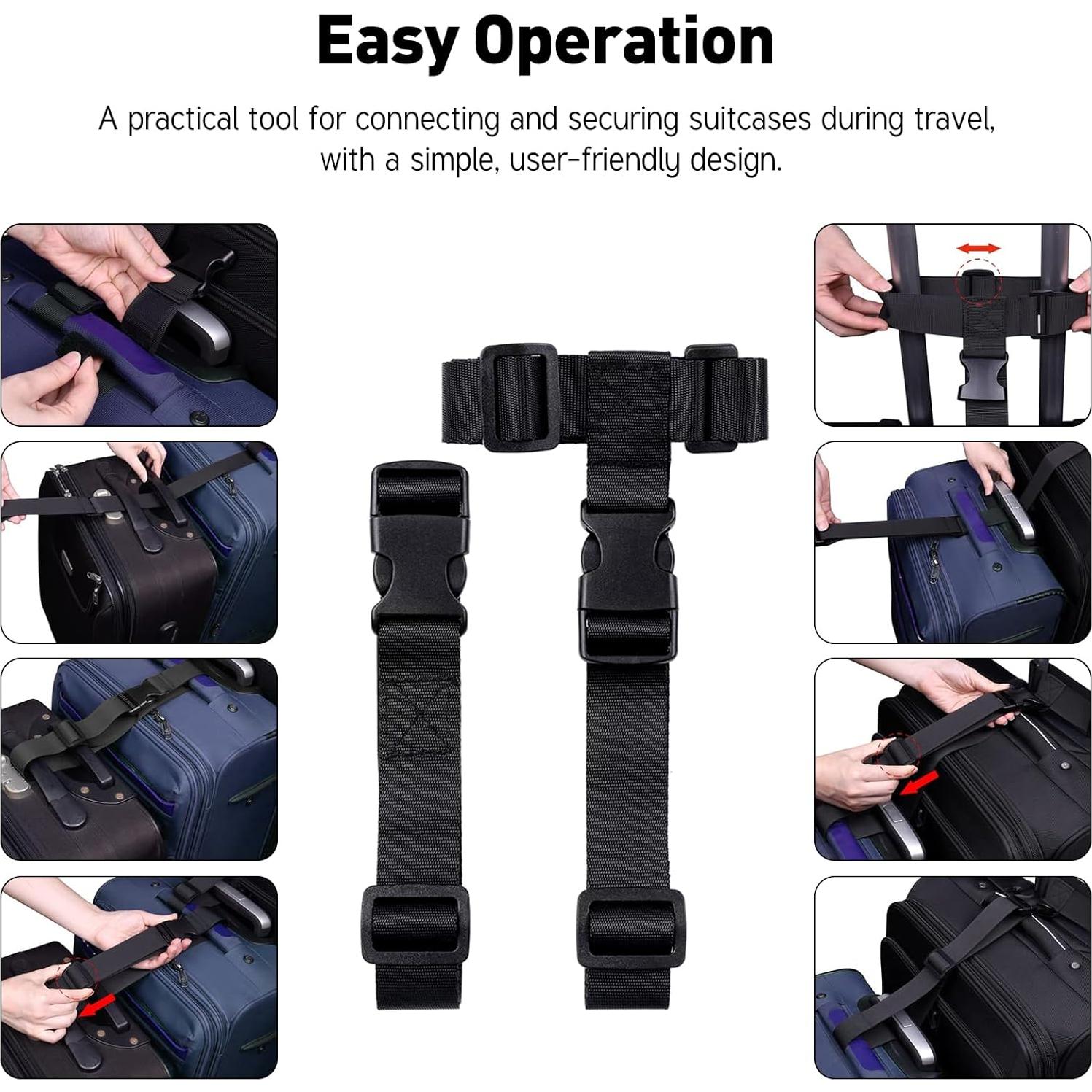 Easy Operation

A practical tool for connecting and securing suitcases during travel, with a simple, user-friendly design.