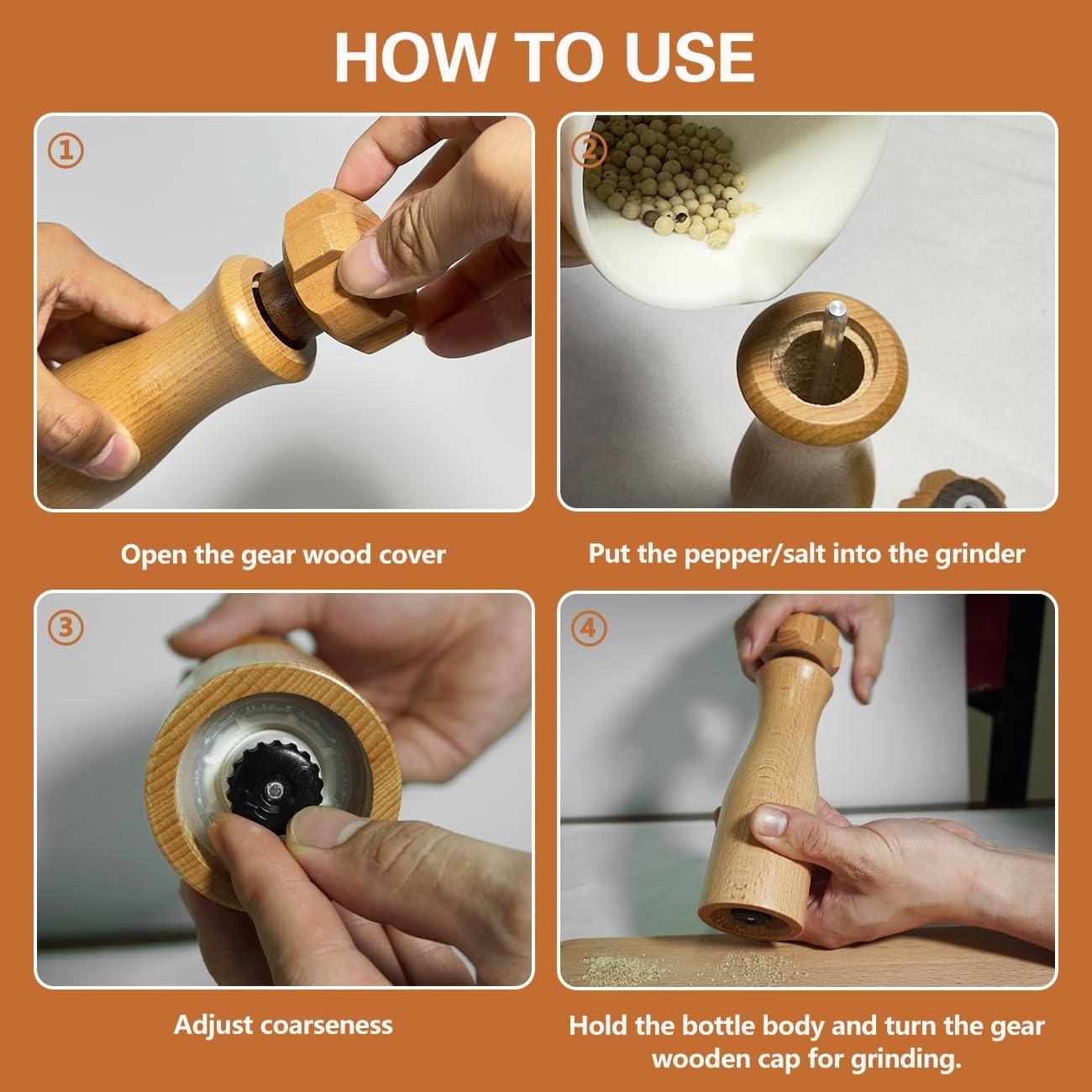 HOW TO USE

①

Open the gear wood cover

②

Put the pepper/salt into the grinder

③

Adjust coarseness

④

Hold the bottle body and turn the gear wooden cap for grinding.