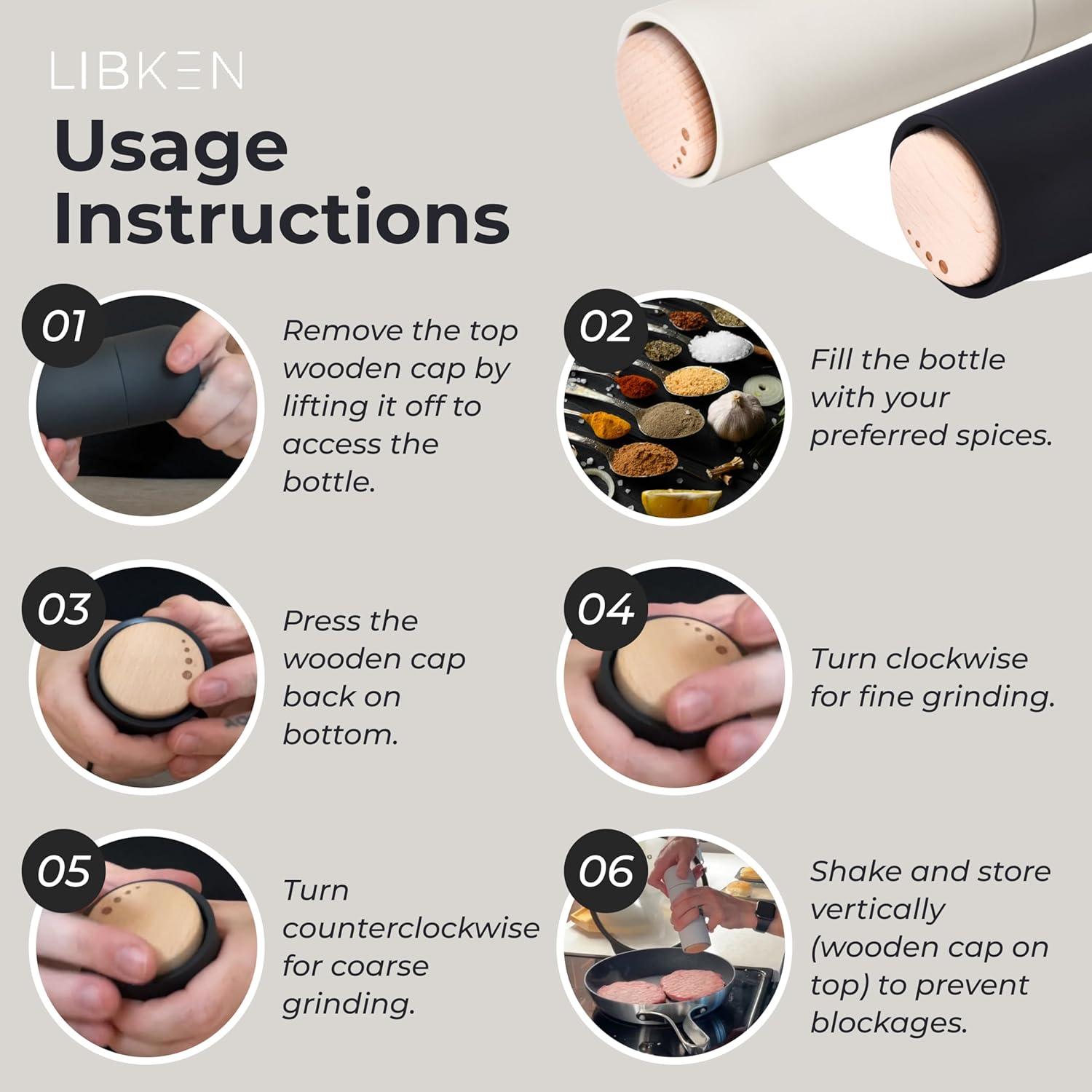 LIBKEN

Usage Instructions

01

Remove the top wooden cap by lifting it off to access the bottle.

02

Fill the bottle with your preferred spices.

03

Press the wooden cap back on bottom.

04

Turn clockwise for fine grinding.

05

Turn counterclockwise for coarse grinding.

06

Shake and store vertically (wooden cap on top) to prevent blockages.