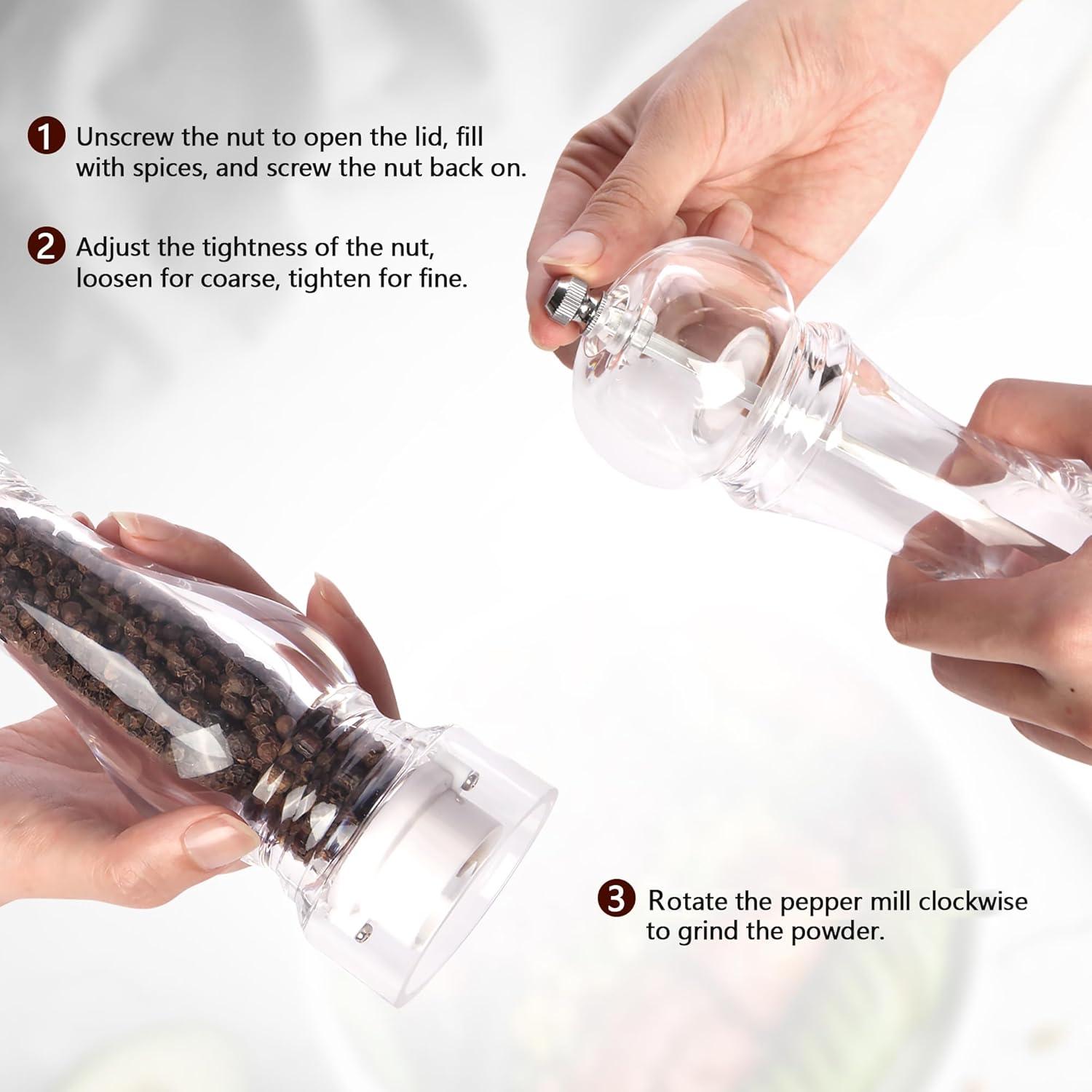 1 Unscrew the nut to open the lid, fill with spices, and screw the nut back on.

2 Adjust the tightness of the nut, loosen for coarse, tighten for fine.

3 Rotate the pepper mill clockwise to grind the powder.