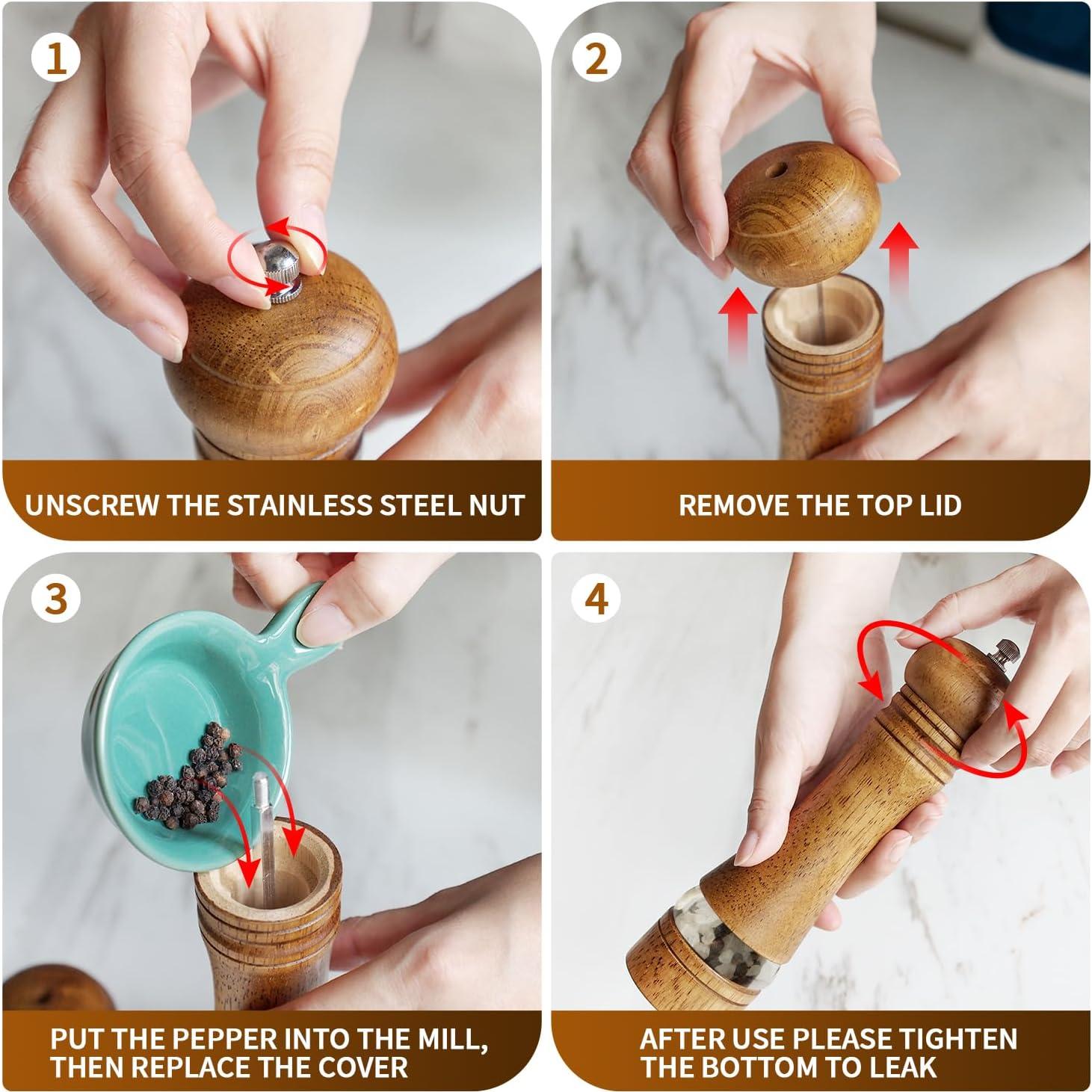 1

UNSCREW THE STAINLESS STEEL NUT

2

REMOVE THE TOP LID

3

PUT THE PEPPER INTO THE MILL, THEN REPLACE THE COVER

4

AFTER USE PLEASE TIGHTEN THE BOTTOM TO LEAK