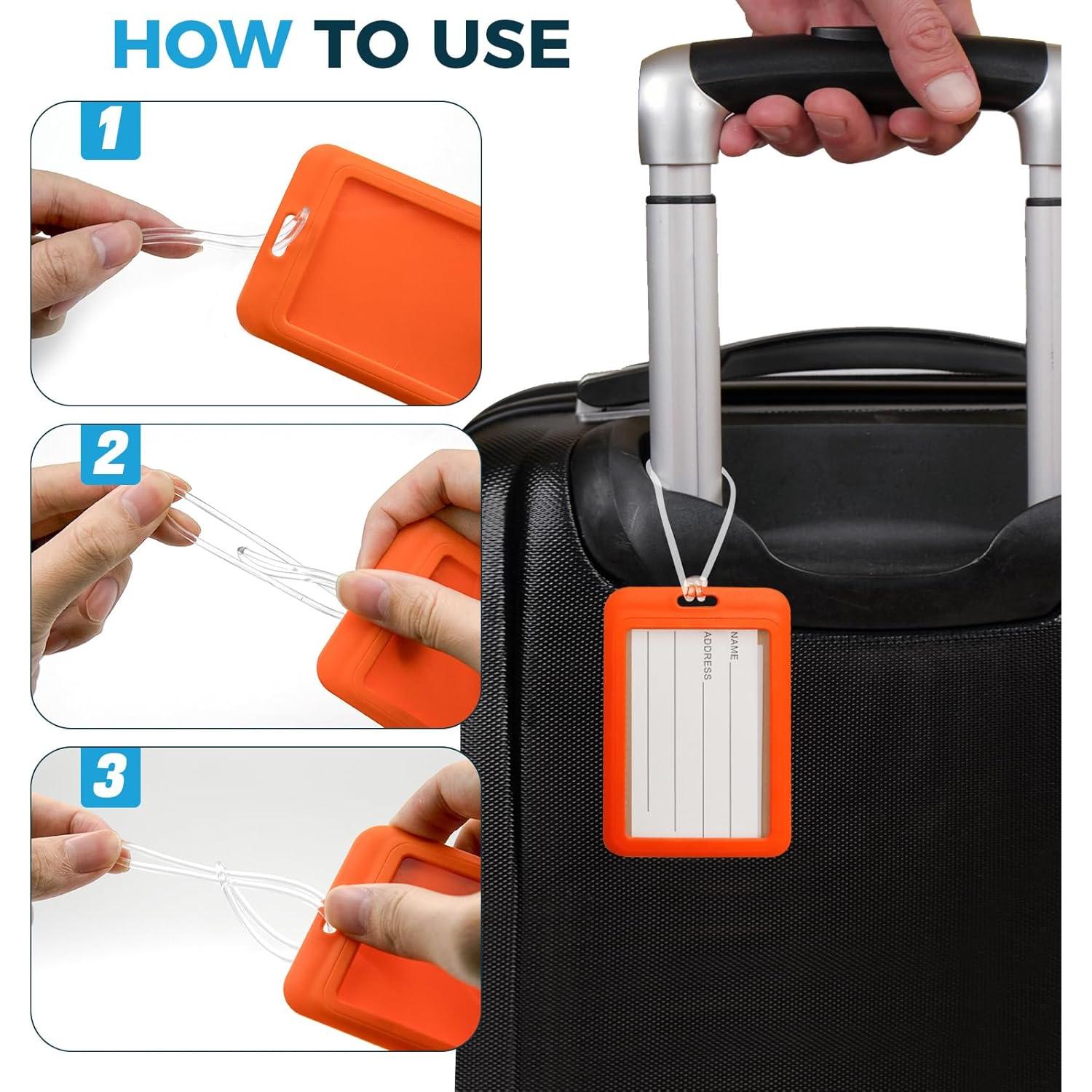 HOW TO USE

1

2

3

NAME
ADDRESS