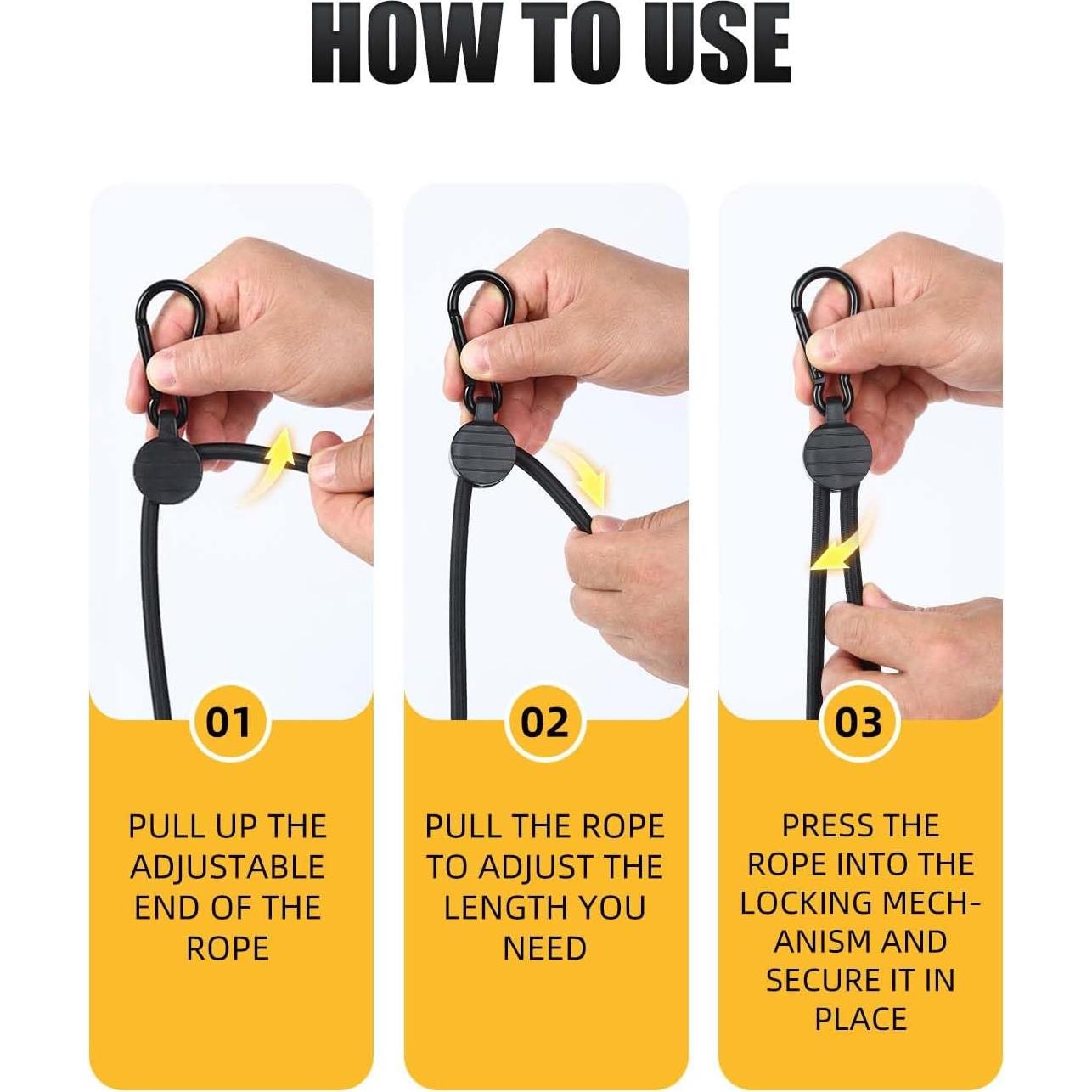 HOW TO USE

01

PULL UP THE ADJUSTABLE END OF THE ROPE

02

PULL THE ROPE TO ADJUST THE LENGTH YOU NEED

03

PRESS THE ROPE INTO THE LOCKING MECHANISM AND SECURE IT IN PLACE