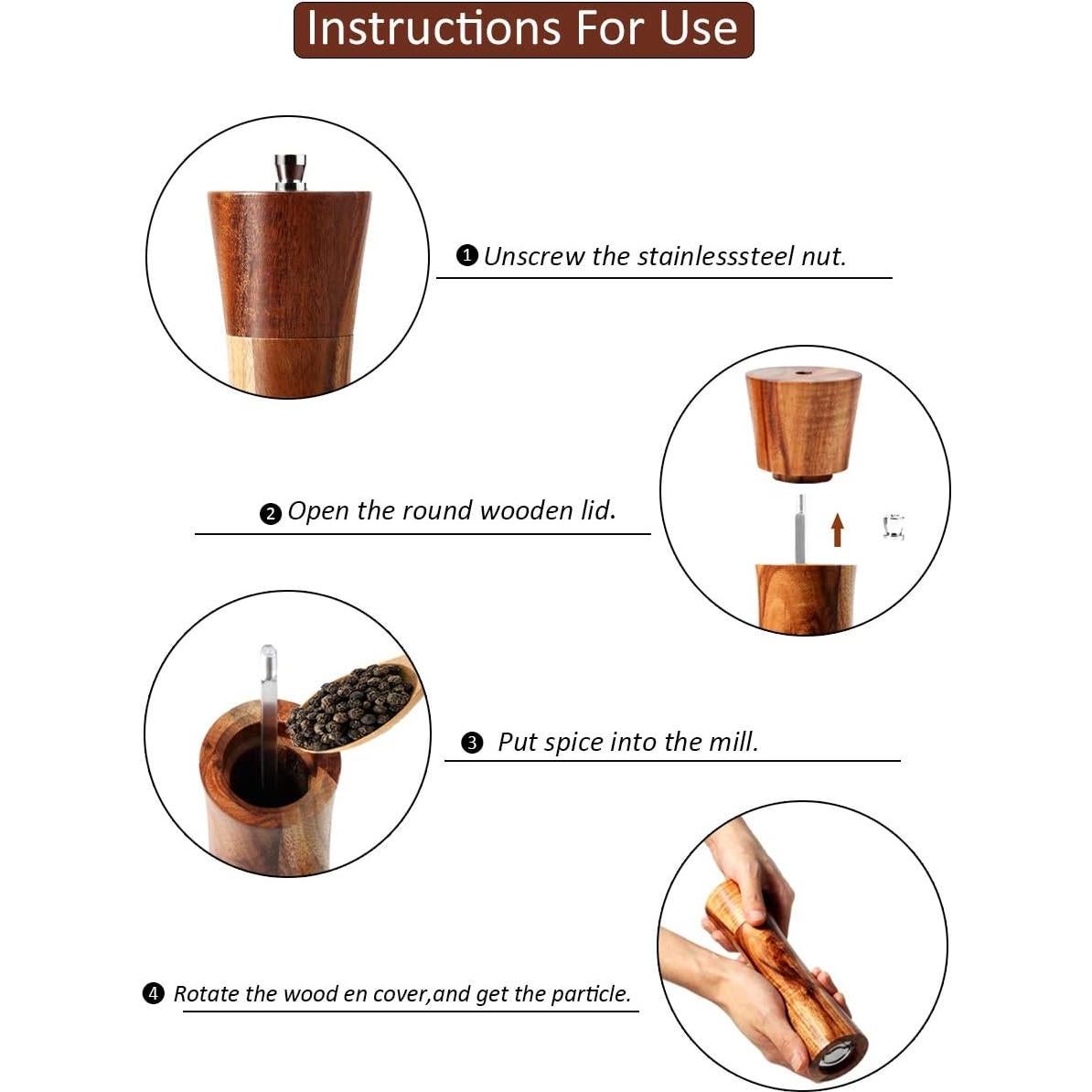 Instructions For Use

❶ Unscrew the stainlesssteel nut.

❷ Open the round wooden lid.

❸ Put spice into the mill.

❹ Rotate the wood en cover,and get the particle.