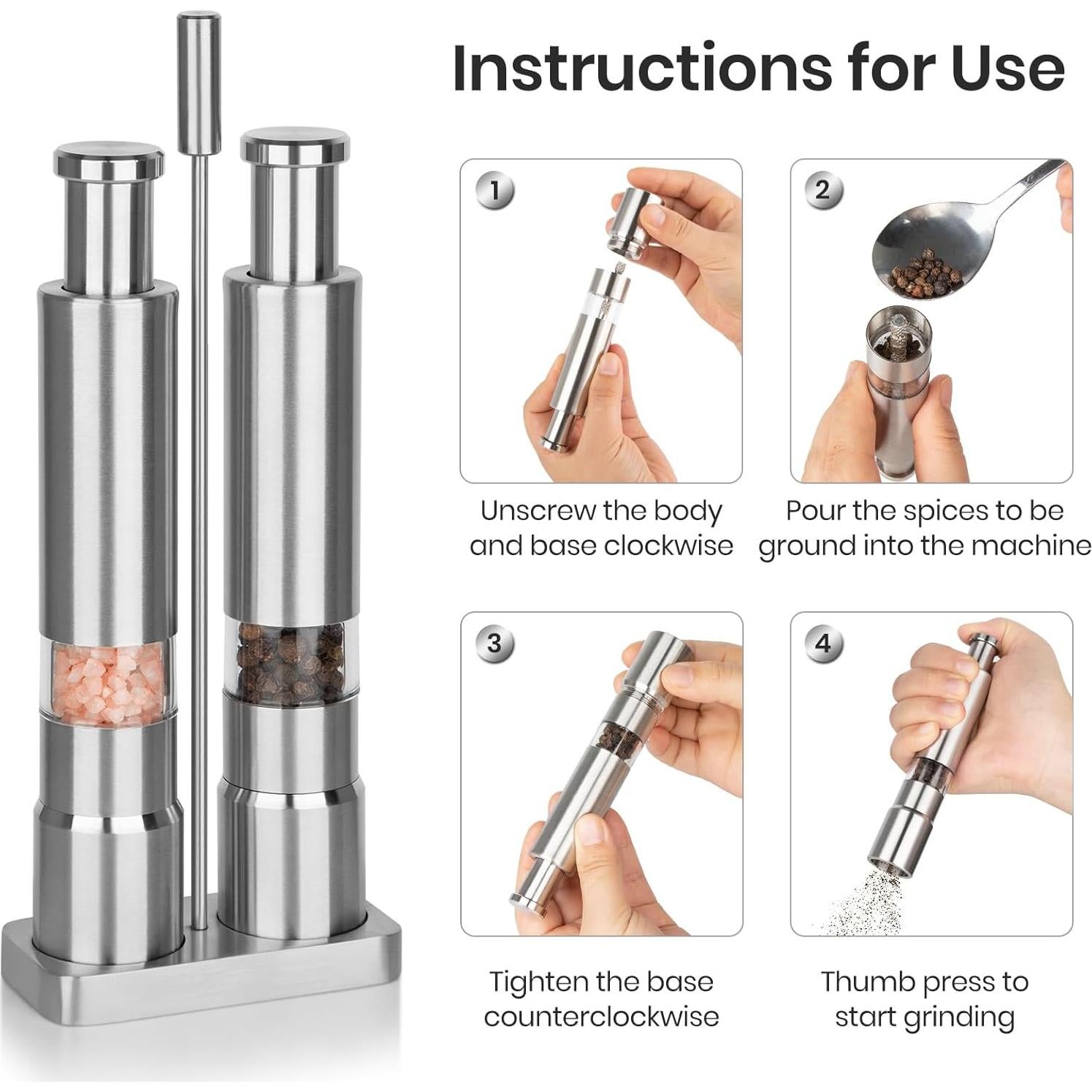 Instructions for Use

1

Unscrew the body and base clockwise

2

Pour the spices to be ground into the machine

3

Tighten the base counterclockwise

4

Thumb press to start grinding