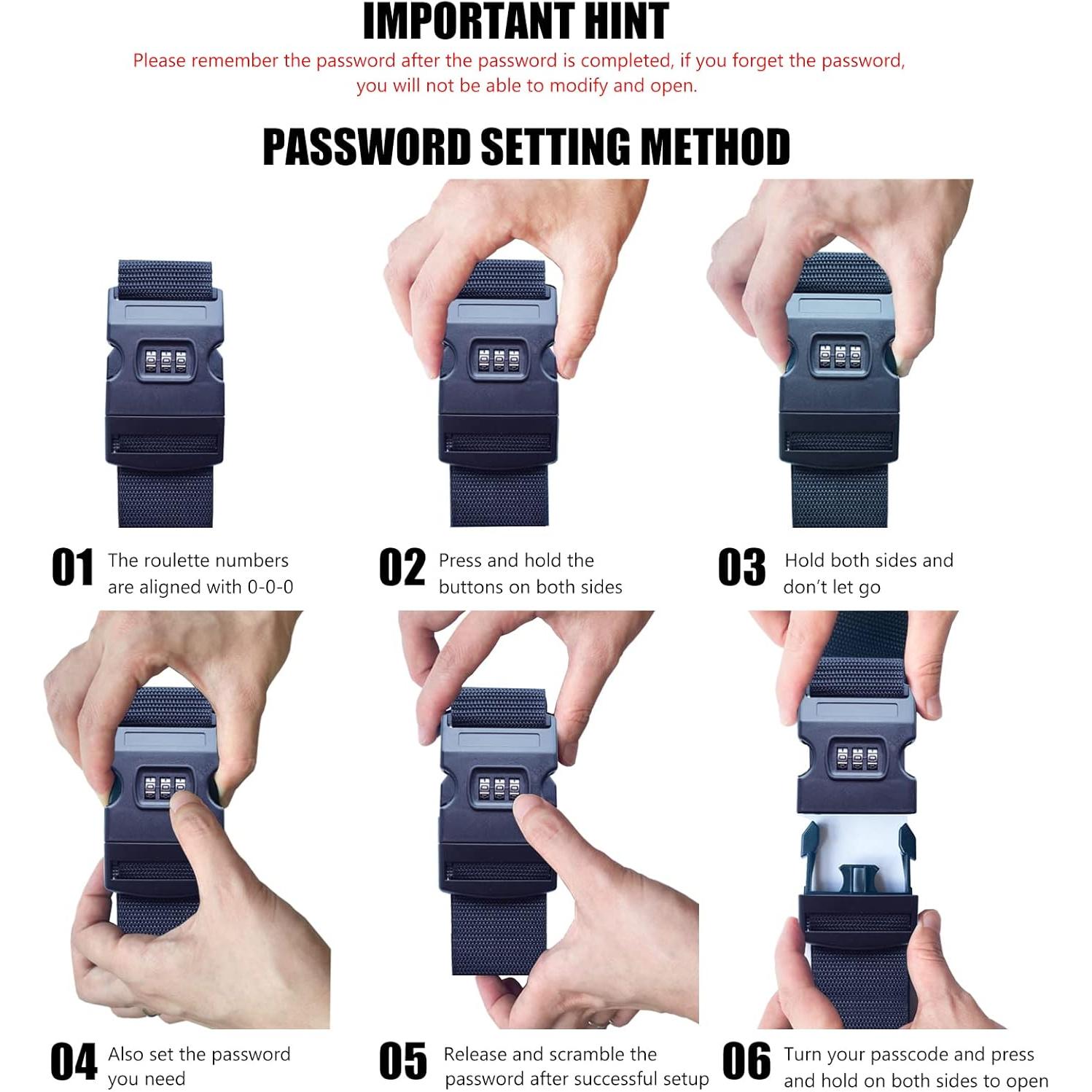 IMPORTANT HINT

Please remember the password after the password is completed, if you forget the password, you will not be able to modify and open.

PASSWORD SETTING METHOD

01 The roulette numbers are aligned with 0-0-0

02 Press and hold the buttons on both sides

03 Hold both sides and don't let go

04 Also set the password you need

05 Release and scramble the password after successful setup

06 Turn your passcode and press and hold on both sides to open