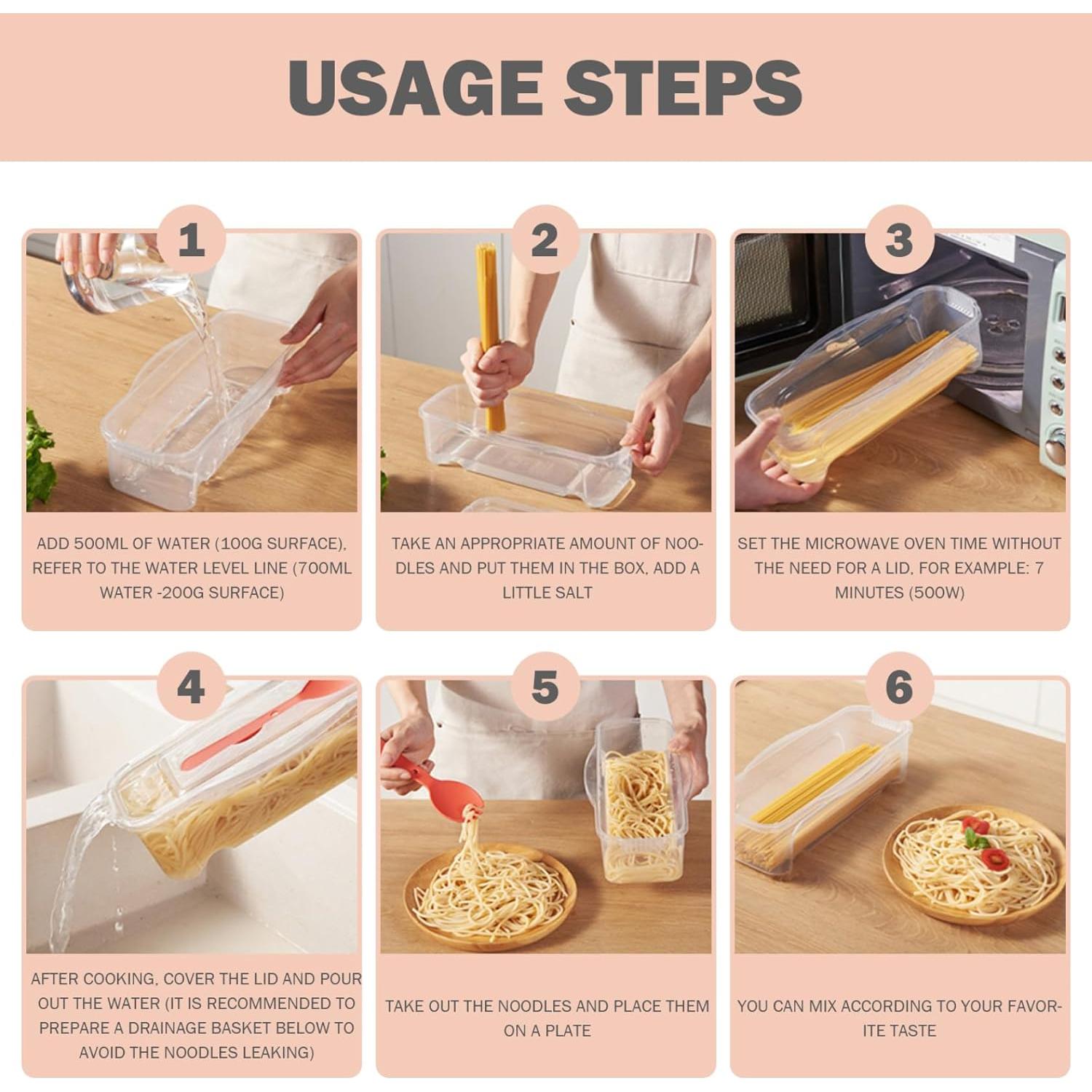 USAGE STEPS

1

ADD 500ML OF WATER (100G SURFACE), REFER TO THE WATER LEVEL LINE (700ML WATER -200G SURFACE)

2

TAKE AN APPROPRIATE AMOUNT OF NOODLES AND PUT THEM IN THE BOX, ADD A LITTLE SALT

3

SET THE MICROWAVE OVEN TIME WITHOUT THE NEED FOR A LID, FOR EXAMPLE: 7 MINUTES (500W)

4

AFTER COOKING, COVER THE LID AND POUR OUT THE WATER (IT IS RECOMMENDED TO PREPARE A DRAINAGE BASKET BELOW TO AVOID THE NOODLES LEAKING)

5

TAKE OUT THE NOODLES AND PLACE THEM ON A PLATE

6

YOU CAN MIX ACCORDING TO YOUR FAVORITE TASTE