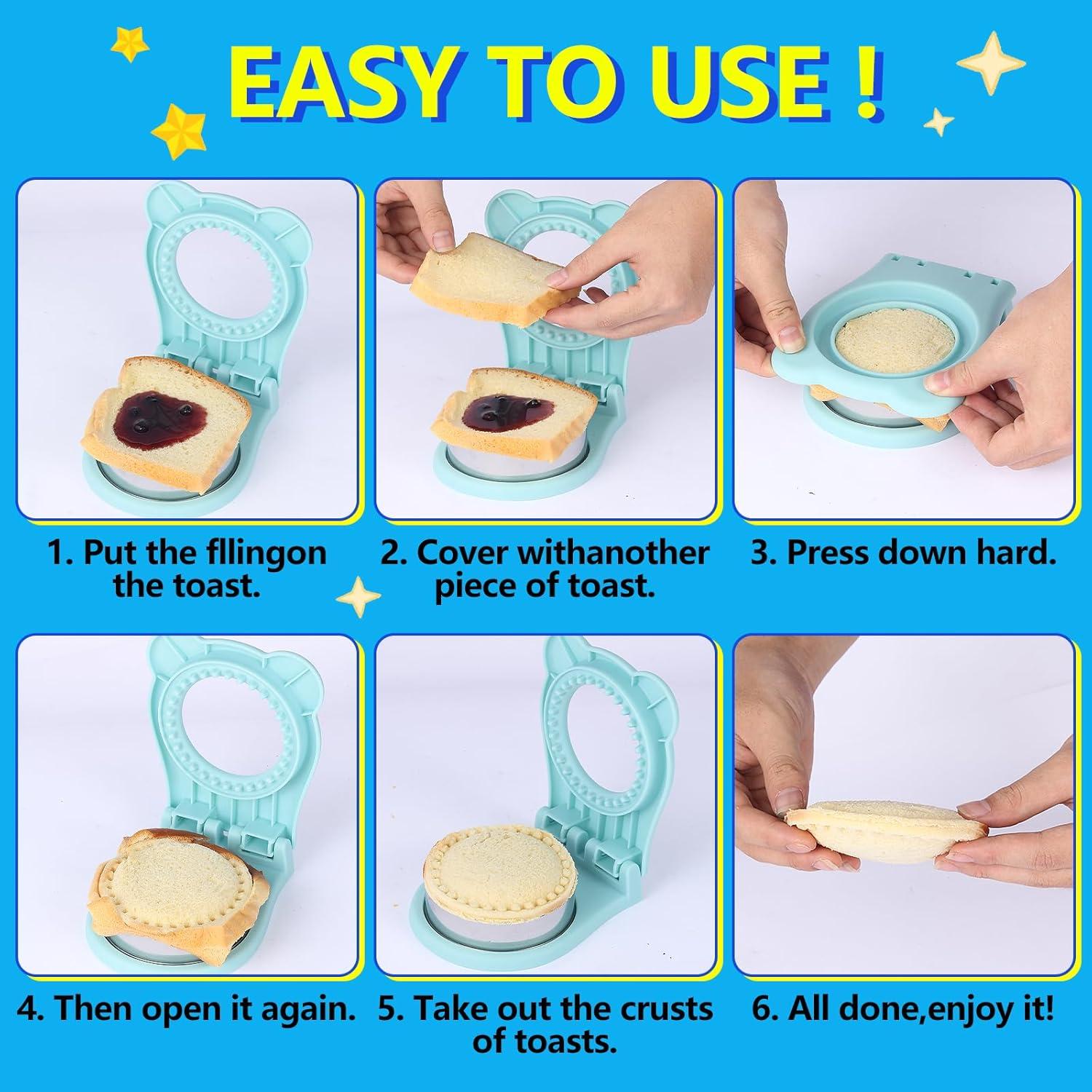 EASY TO USE !

1. Put the fllingon the toast.

2. Cover withanother piece of toast.

3. Press down hard.

4. Then open it again.

5. Take out the crusts of toasts.

6. All done,enjoy it!