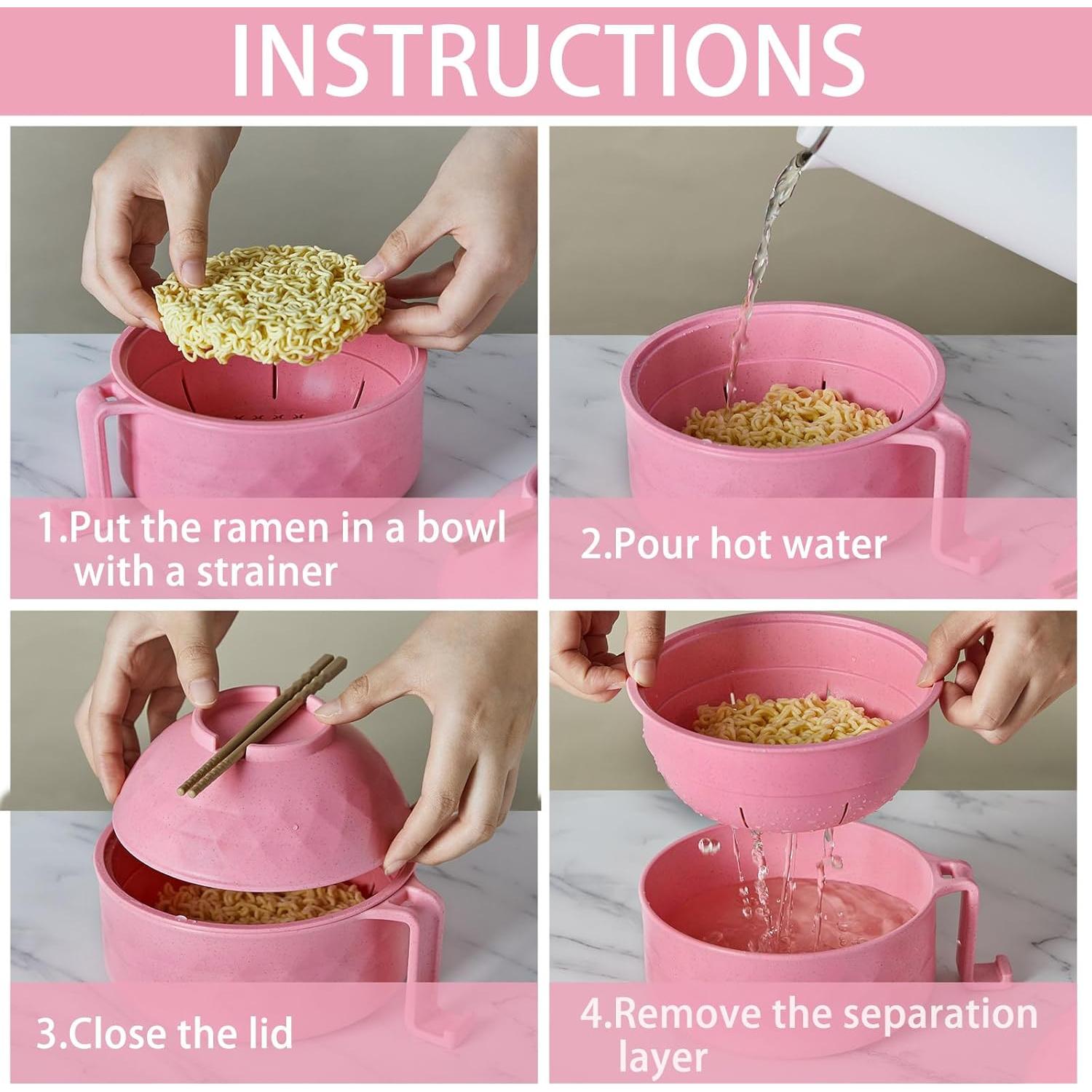 INSTRUCTIONS

1.Put the ramen in a bowl with a strainer

2.Pour hot water

3.Close the lid

4.Remove the separation layer