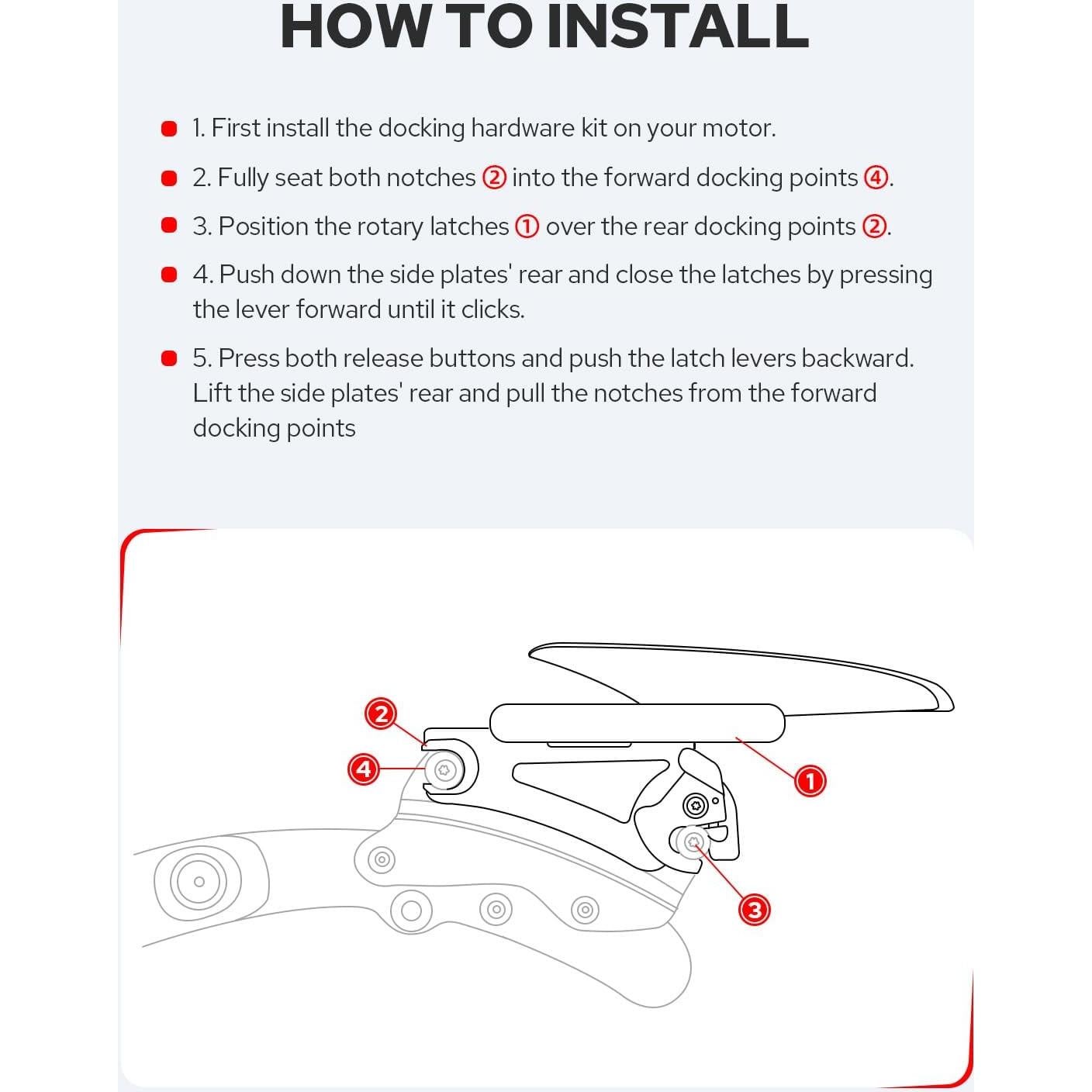 HOW TO INSTALL

1. First install the docking hardware kit on your motor.

2. Fully seat both notches ② into the forward docking points ④.

3. Position the rotary latches ① over the rear docking points ②.

4. Push down the side plates' rear and close the latches by pressing the lever forward until it clicks.

5. Press both release buttons and push the latch levers backward. Lift the side plates' rear and pull the notches from the forward docking points

2

4

1

3