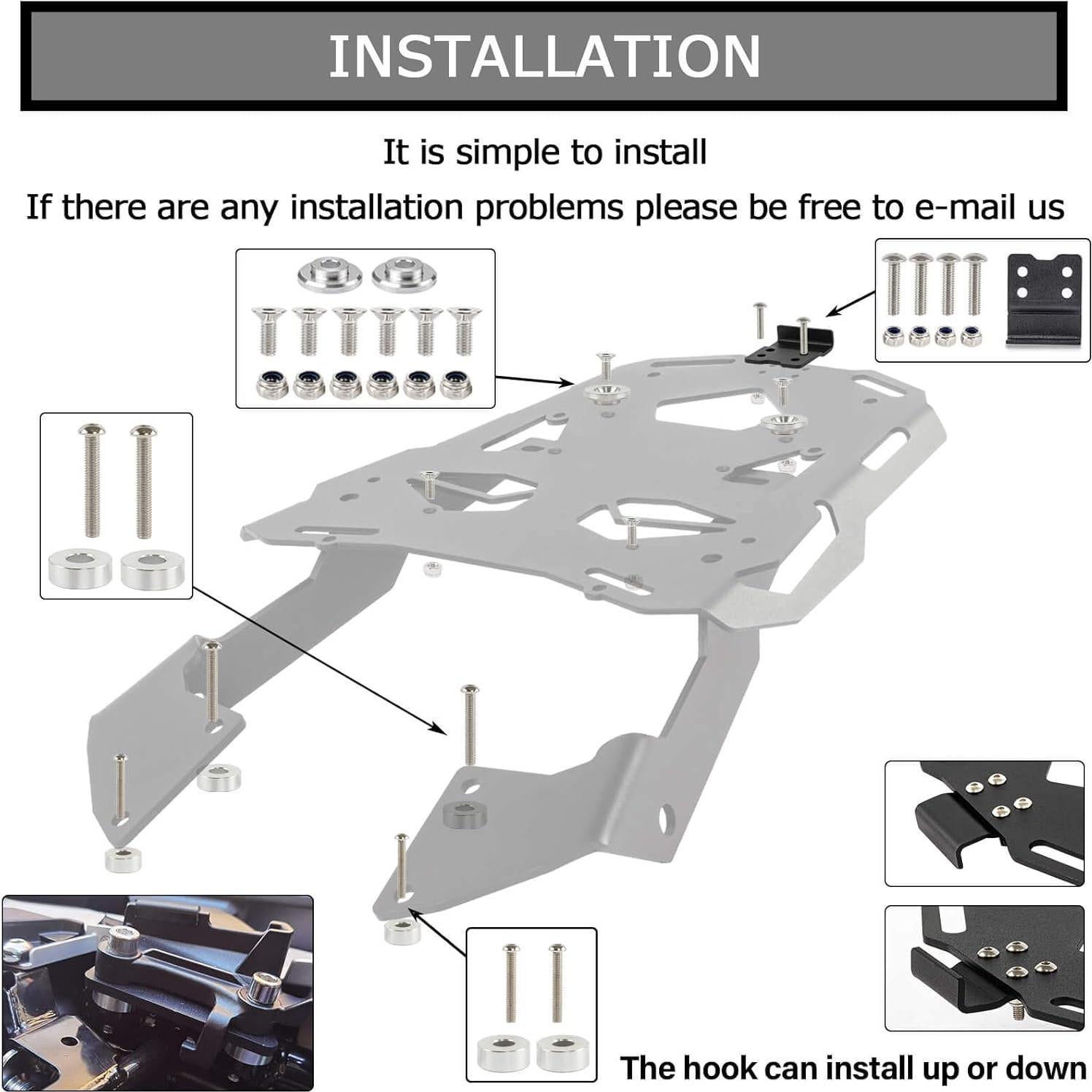 INSTALLATION

It is simple to install

If there are any installation problems please be free to e-mail us

The hook can install up or down