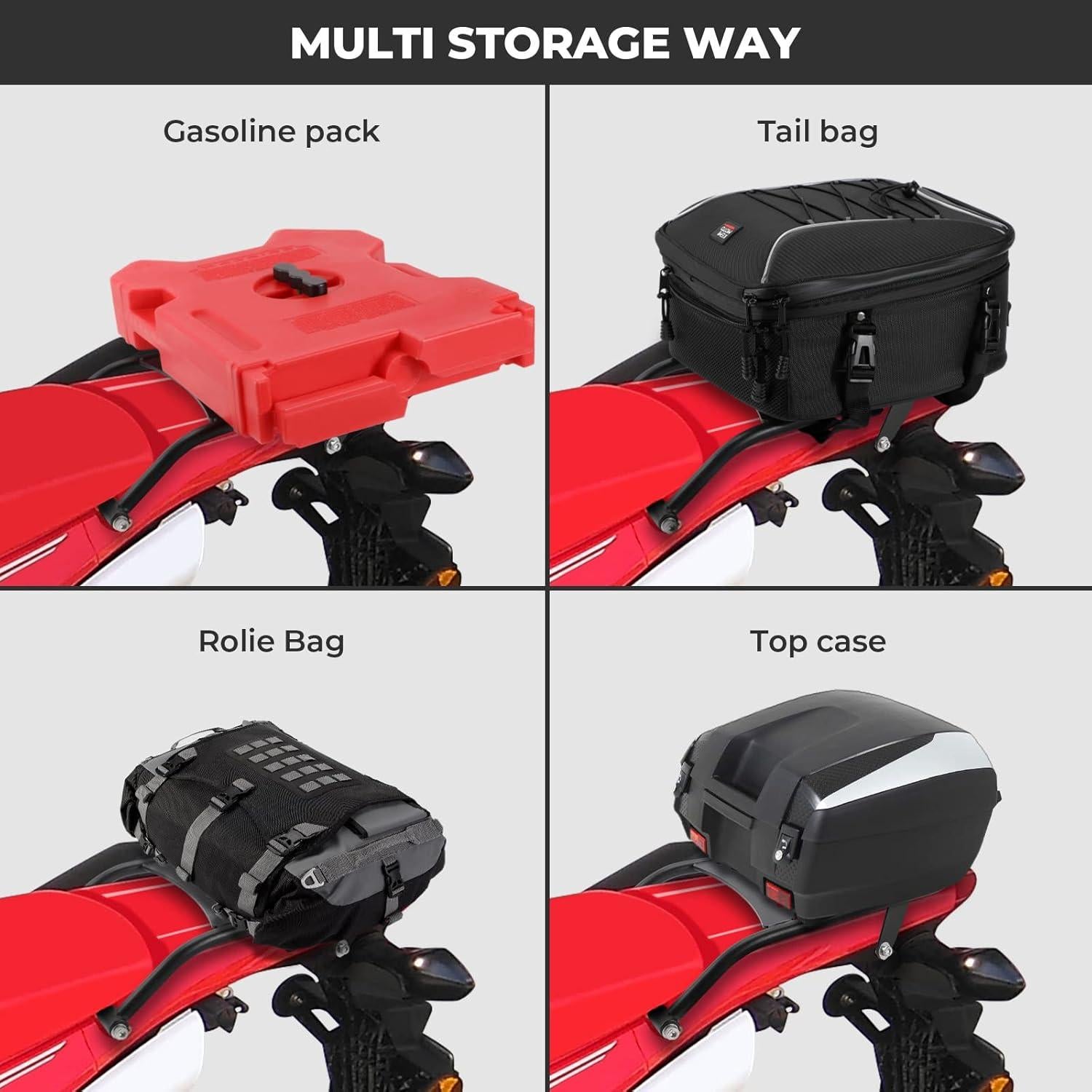 MULTI STORAGE WAY

Gasoline pack

Tail bag

Rolie Bag

Top case