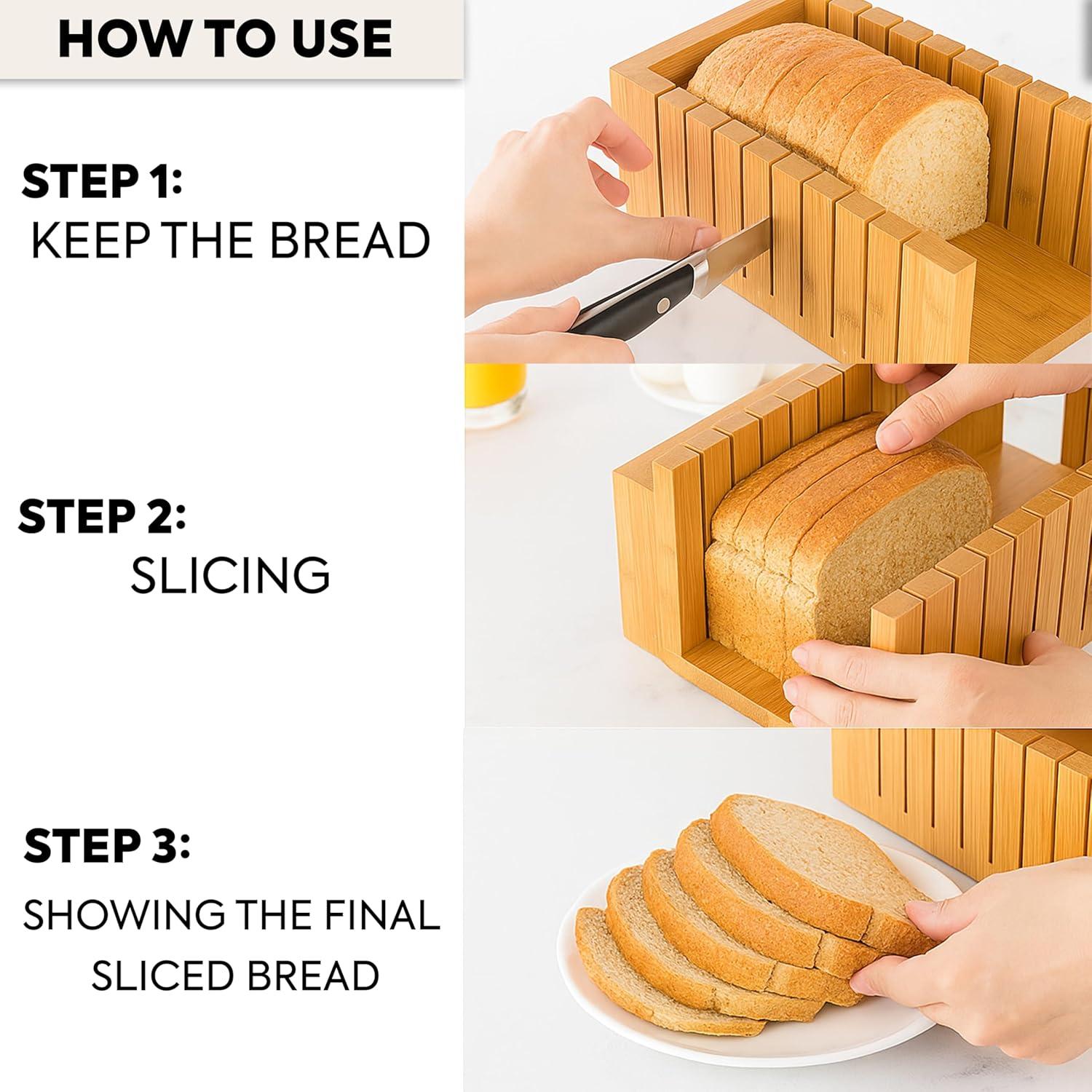 HOW TO USE

STEP 1:
KEEP THE BREAD

STEP 2:
SLICING

STEP 3:
SHOWING THE FINAL SLICED BREAD