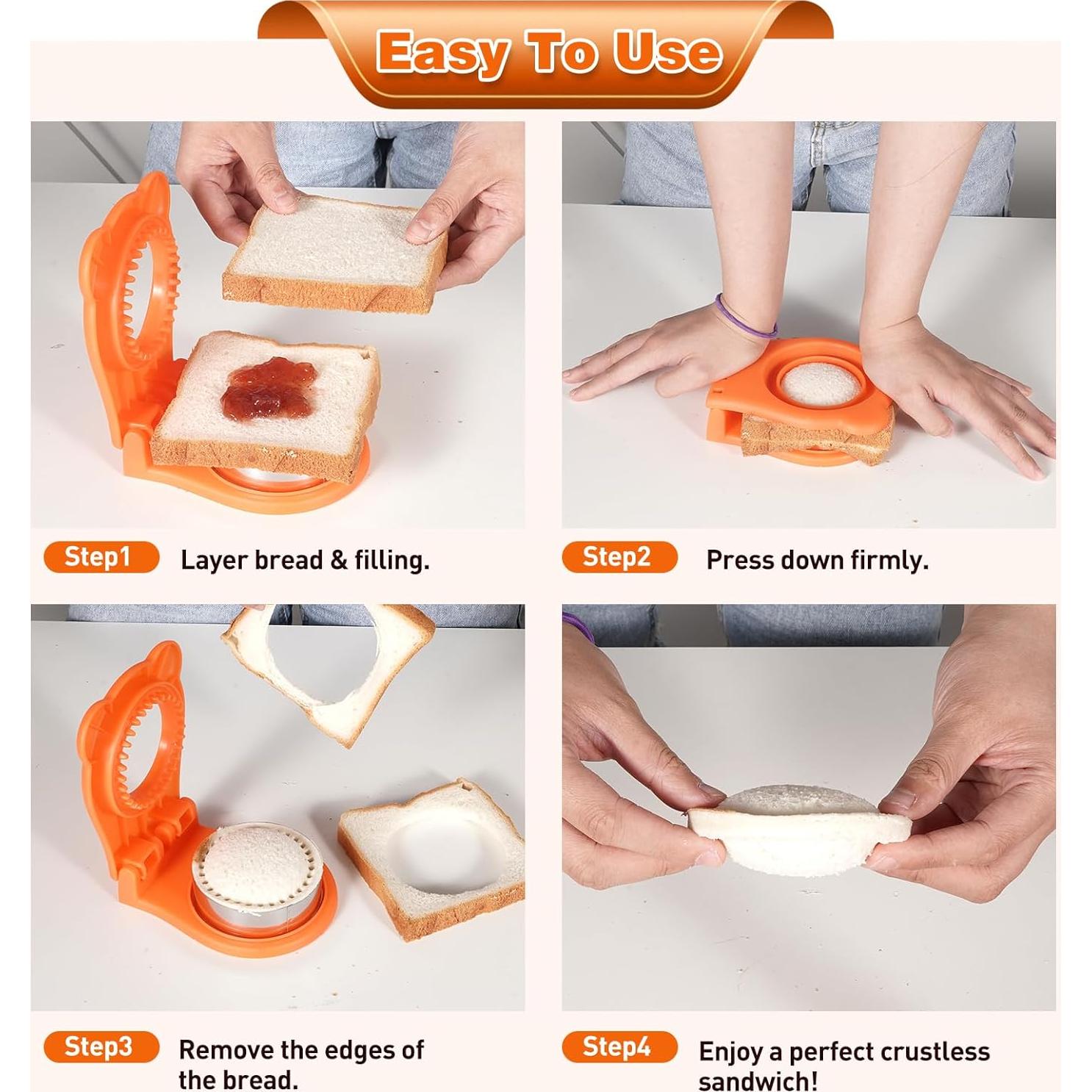 Easy To Use

Step1 Layer bread & filling.

Step2 Press down firmly.

Step3 Remove the edges of the bread.

Step4 Enjoy a perfect crustless sandwich!