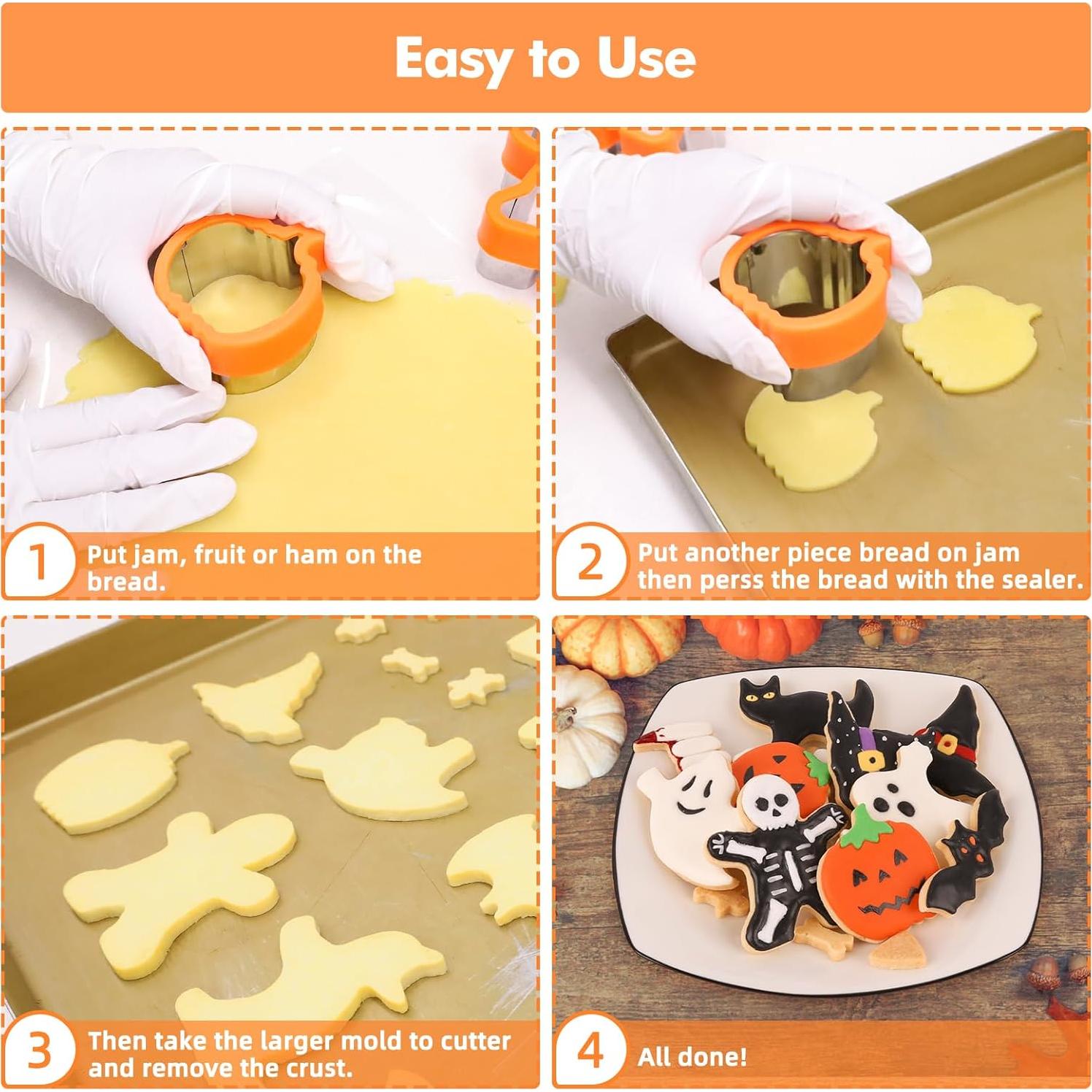 Easy to Use

1 Put jam, fruit or ham on the bread.

2 Put another piece bread on jam then perss the bread with the sealer.

3 Then take the larger mold to cutter and remove the crust.

4 All done!