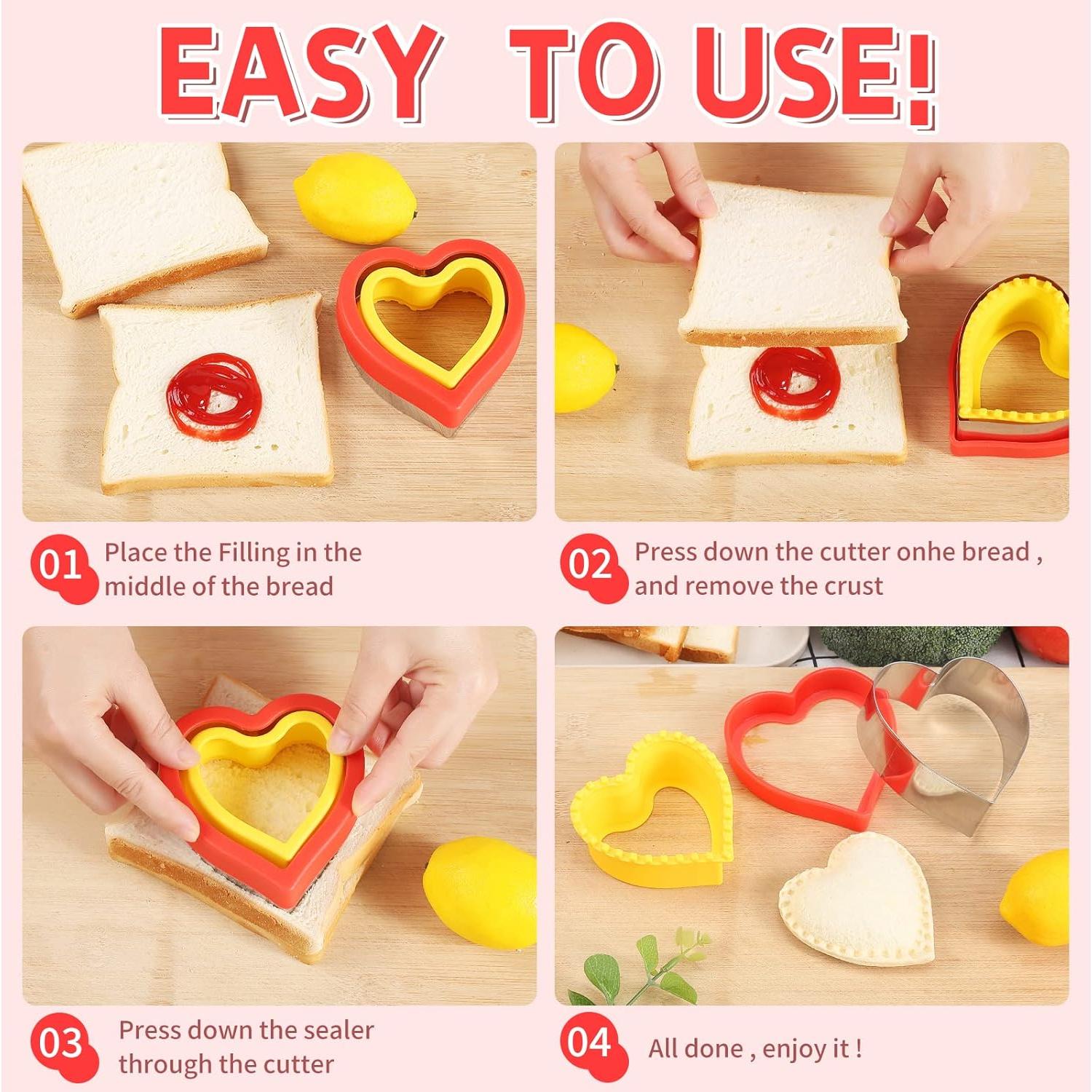 EASY TO USE!

01 Place the Filling in the middle of the bread

02 Press down the cutter onhe bread , and remove the crust

03 Press down the sealer through the cutter

04 All done , enjoy it !