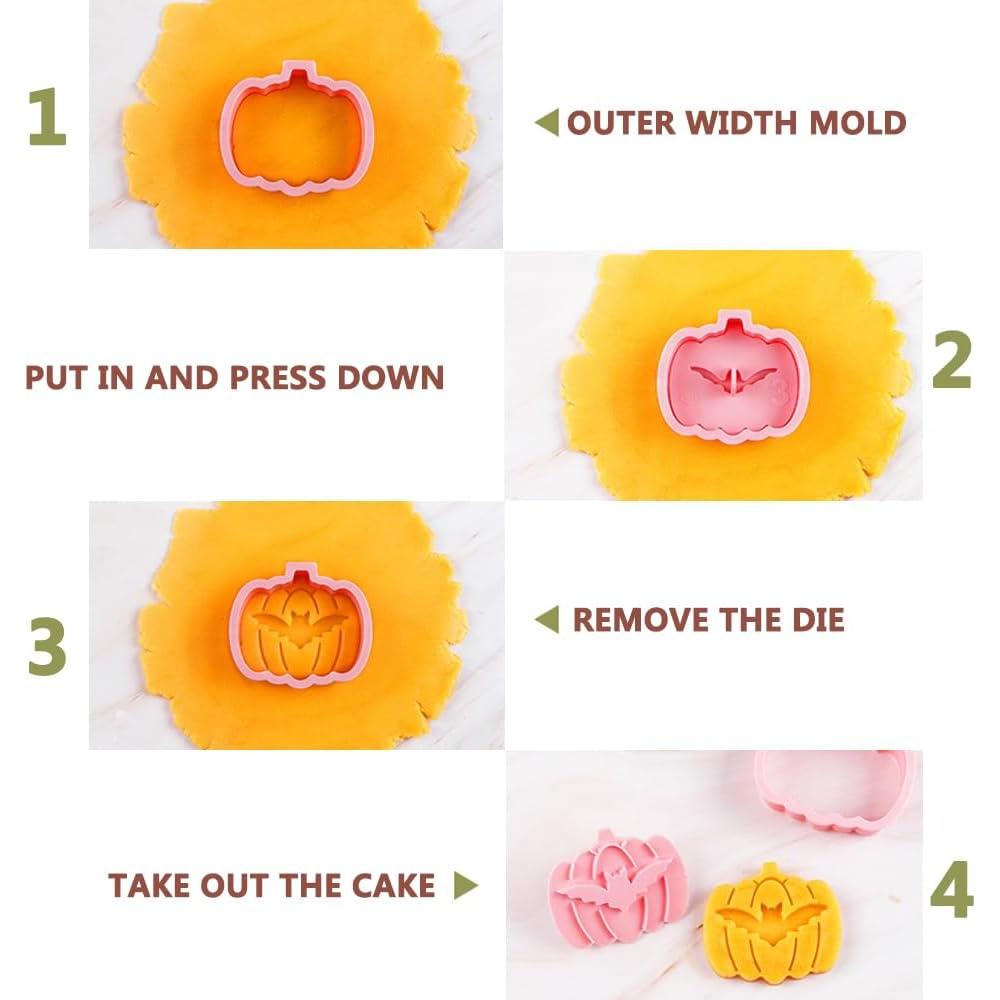 1

OUTER WIDTH MOLD

PUT IN AND PRESS DOWN

2

3

REMOVE THE DIE

TAKE OUT THE CAKE

4