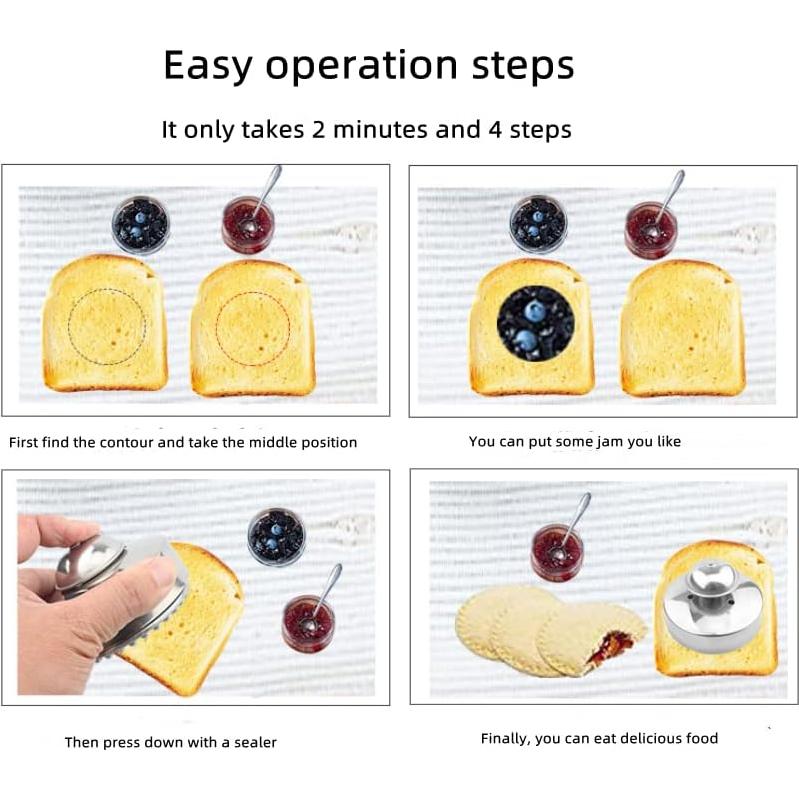 Easy operation steps

It only takes 2 minutes and 4 steps

First find the contour and take the middle position

You can put some jam you like

Then press down with a sealer

Finally, you can eat delicious food