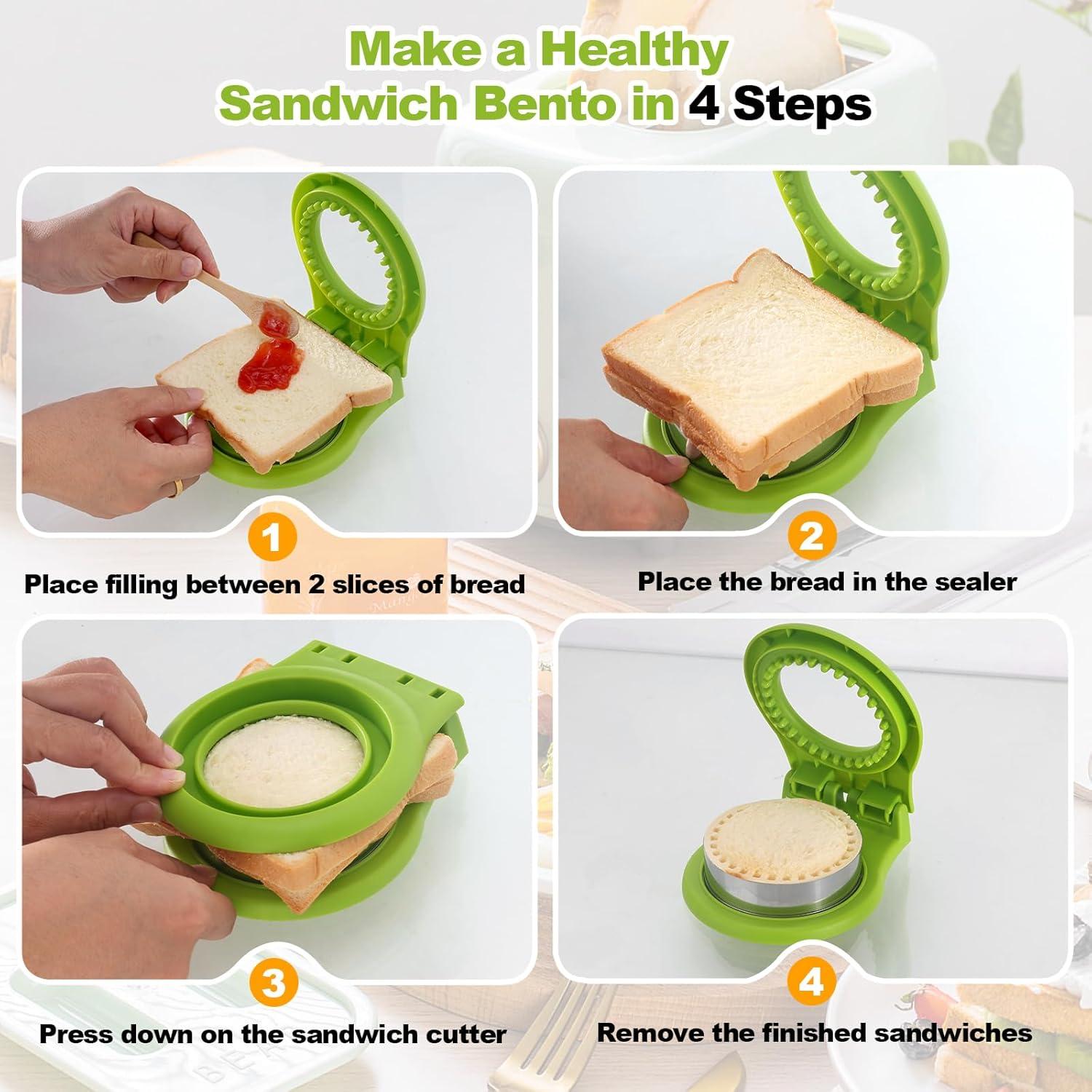 Make a Healthy Sandwich Bento in 4 Steps

1
Place filling between 2 slices of bread

2
Place the bread in the sealer

3
Press down on the sandwich cutter

4
Remove the finished sandwiches