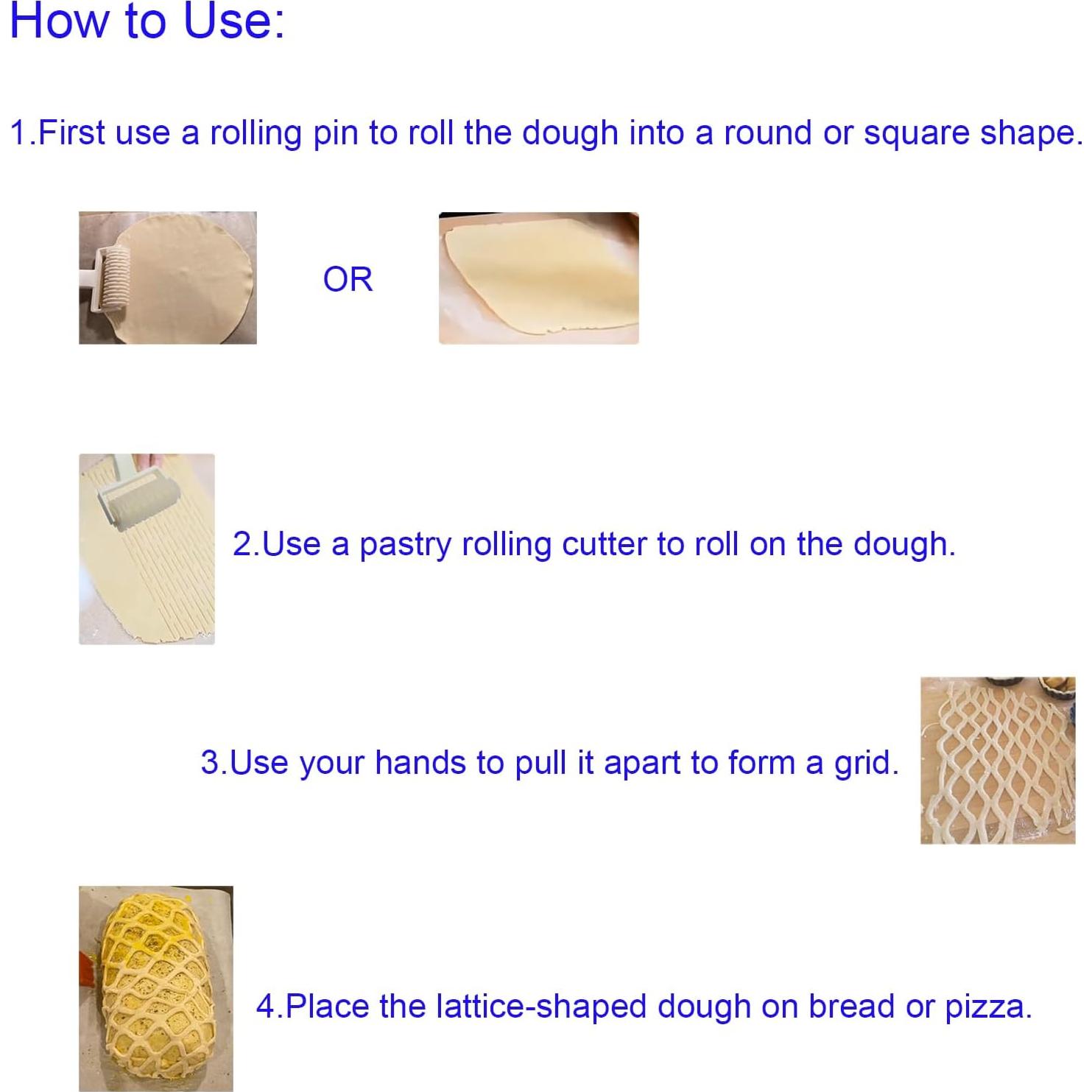 How to Use:

1.First use a rolling pin to roll the dough into a round or square shape.

OR

2.Use a pastry rolling cutter to roll on the dough.

3.Use your hands to pull it apart to form a grid.

4.Place the lattice-shaped dough on bread or pizza.