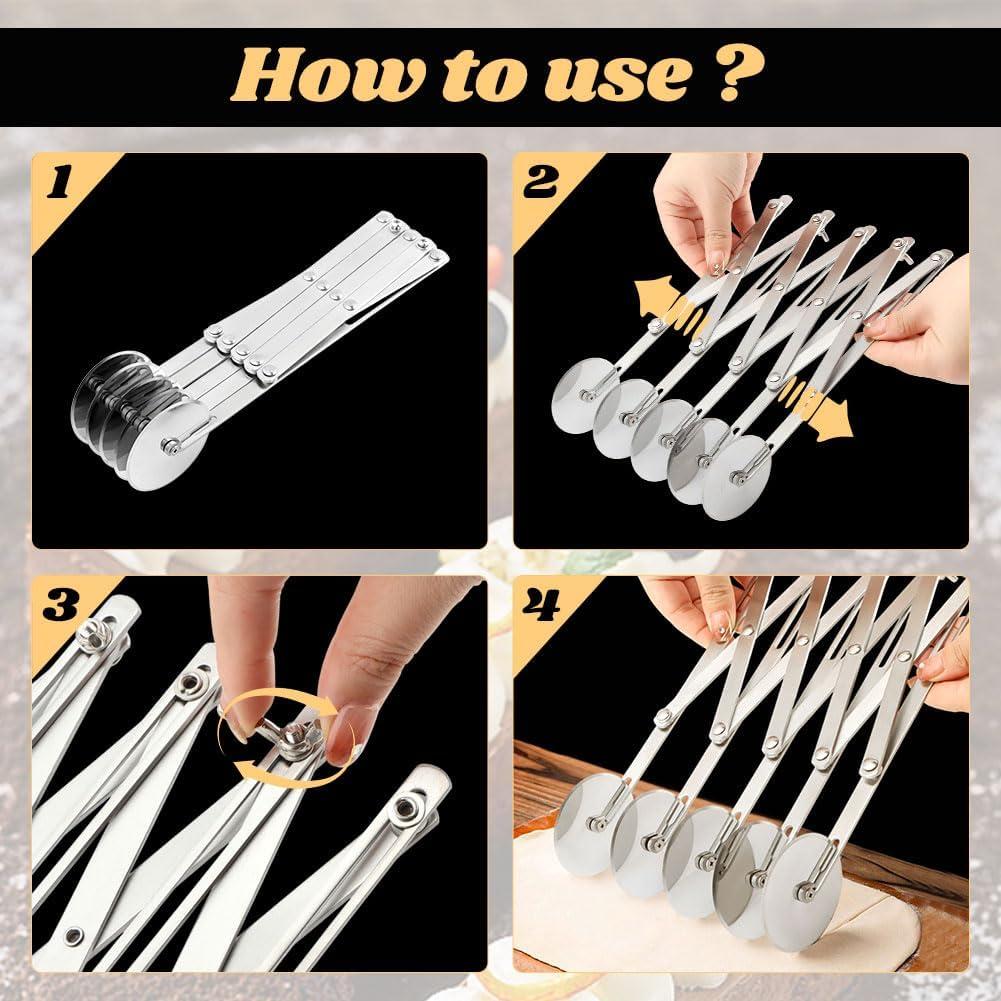 How to use ?

1

2

3

4