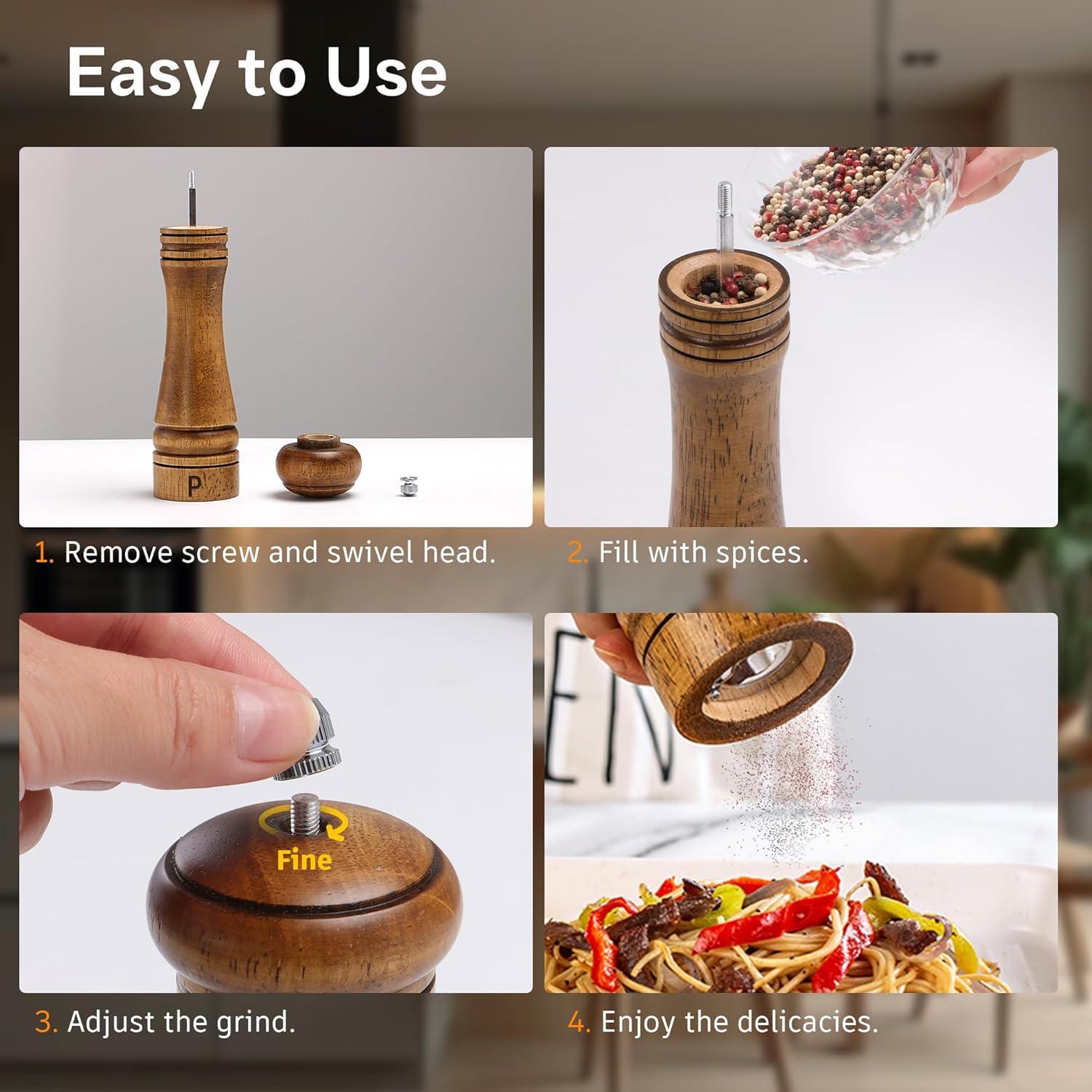 Easy to Use

P

1. Remove screw and swivel head.

2. Fill with spices.

Fine

3. Adjust the grind.

EN

4. Enjoy the delicacies.