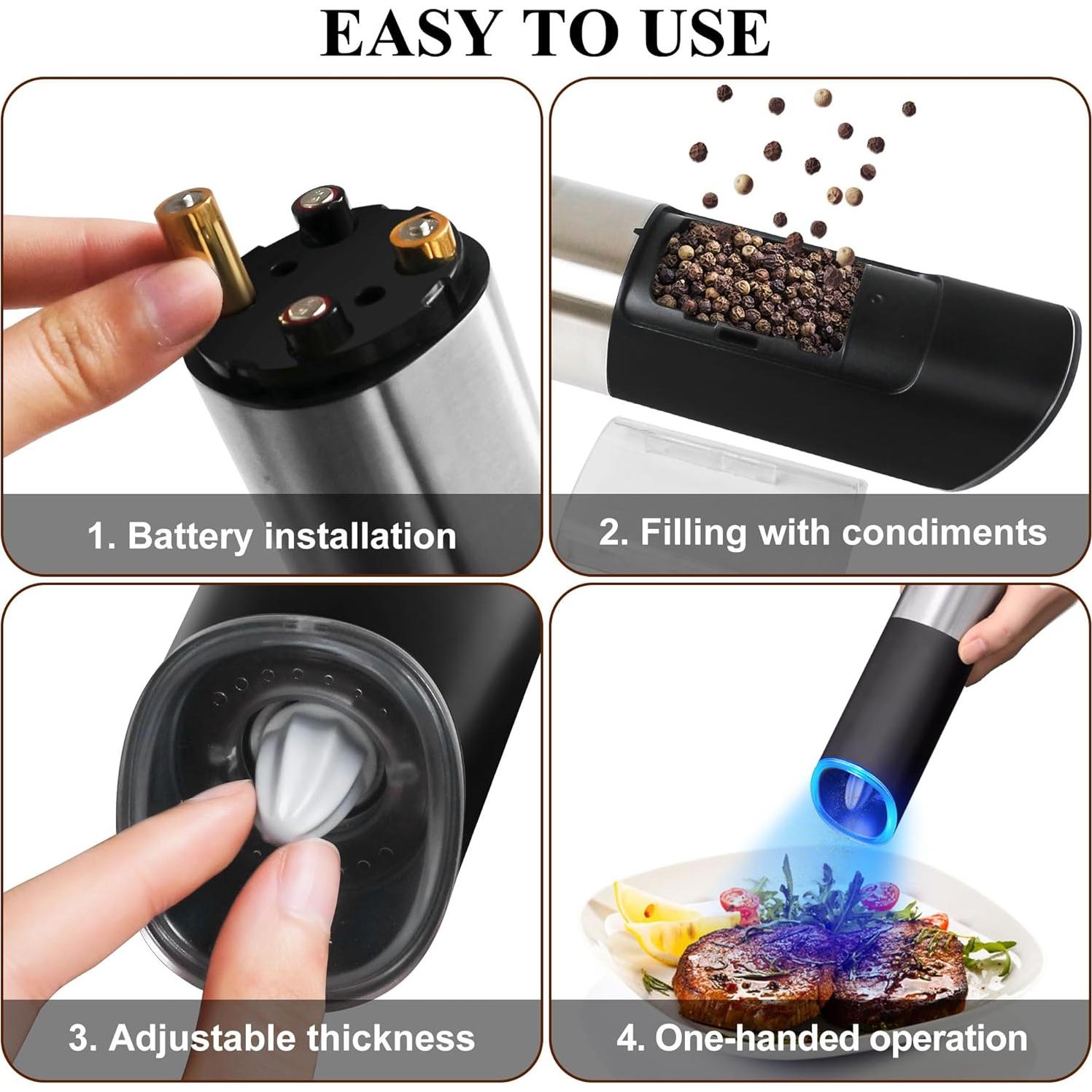 EASY TO USE

1. Battery installation

2. Filling with condiments

3. Adjustable thickness

4. One-handed operation