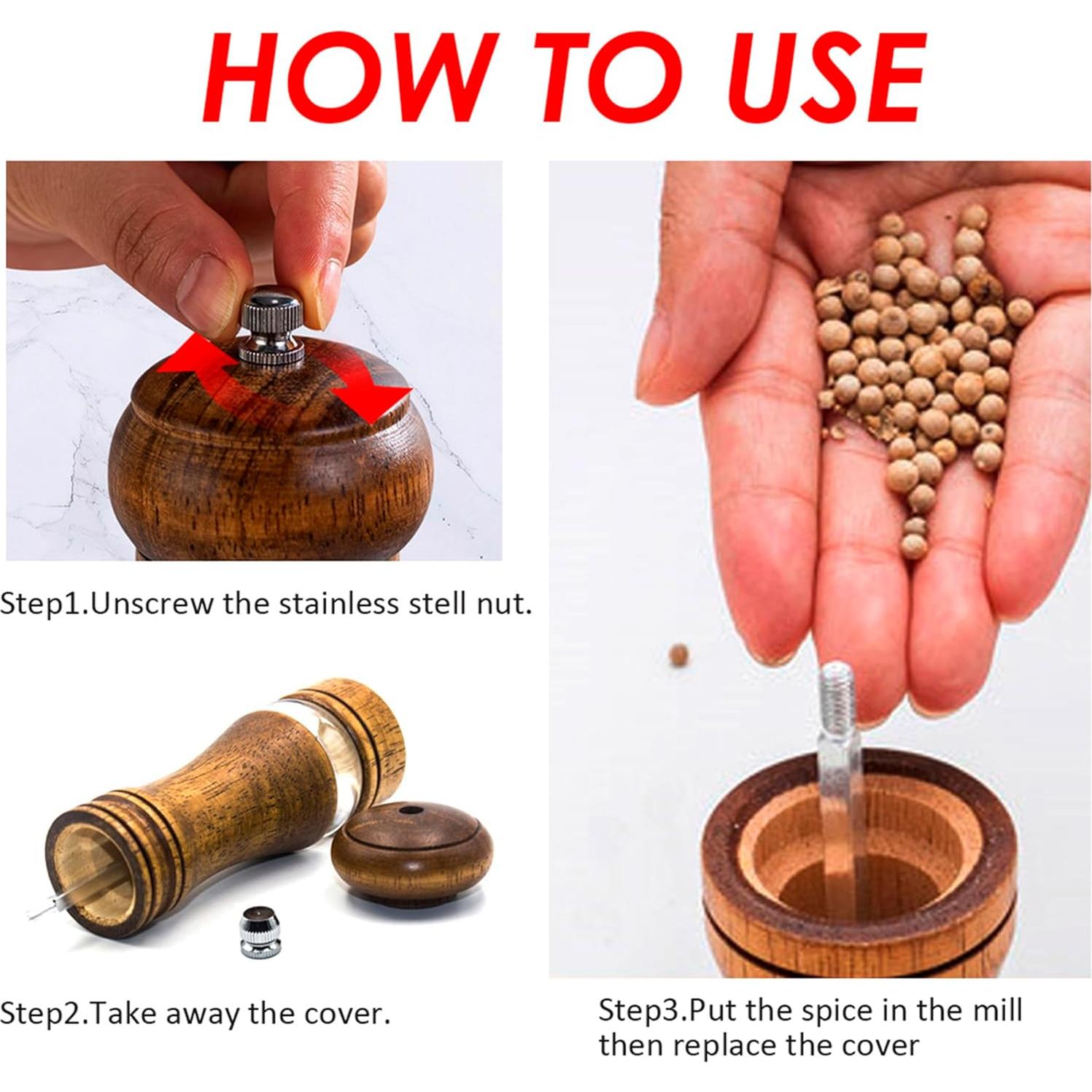 HOW TO USE

Step1.Unscrew the stainless stell nut.

Step2.Take away the cover.

Step3.Put the spice in the mill then replace the cover