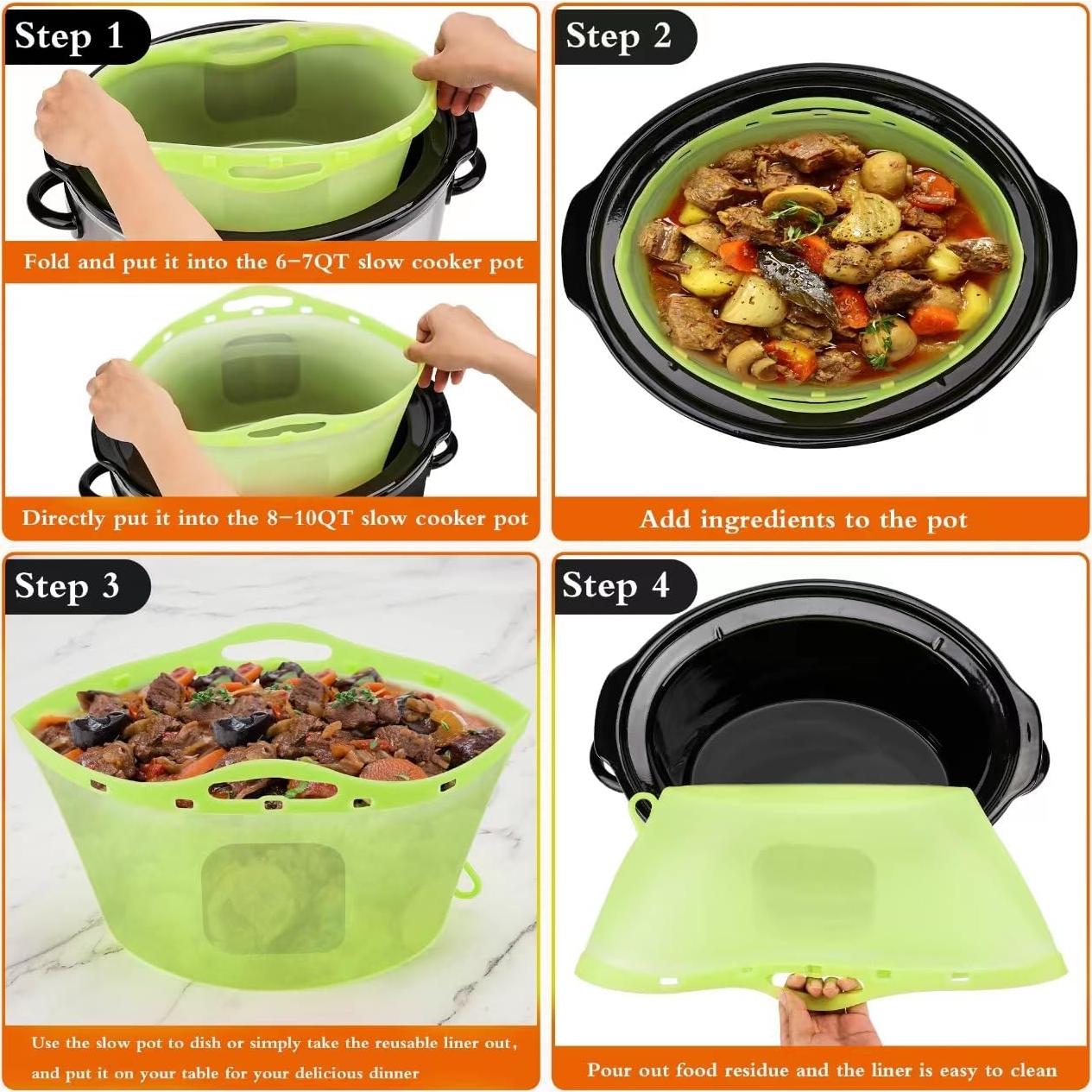 Step 1

Fold and put it into the 6-7QT slow cooker pot

Directly put it into the 8-10QT slow cooker pot

Step 2

Add ingredients to the pot

Step 3

Use the slow pot to dish or simply take the reusable liner out, and put it on your table for your delicious dinner

Step 4

Pour out food residue and the liner is easy to clean