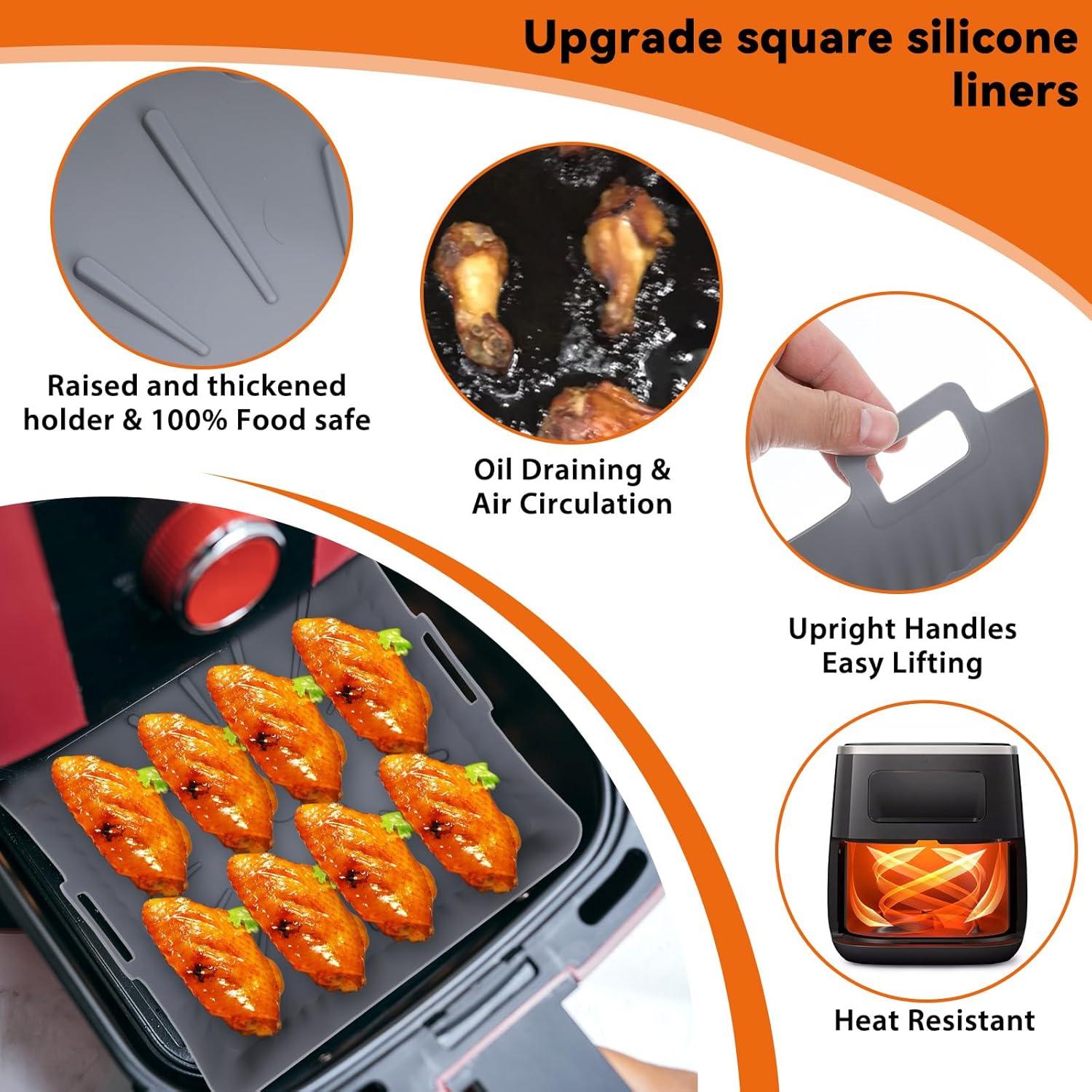 Upgrade square silicone liners

Raised and thickened holder & 100% Food safe

Oil Draining & Air Circulation

Upright Handles Easy Lifting

Heat Resistant