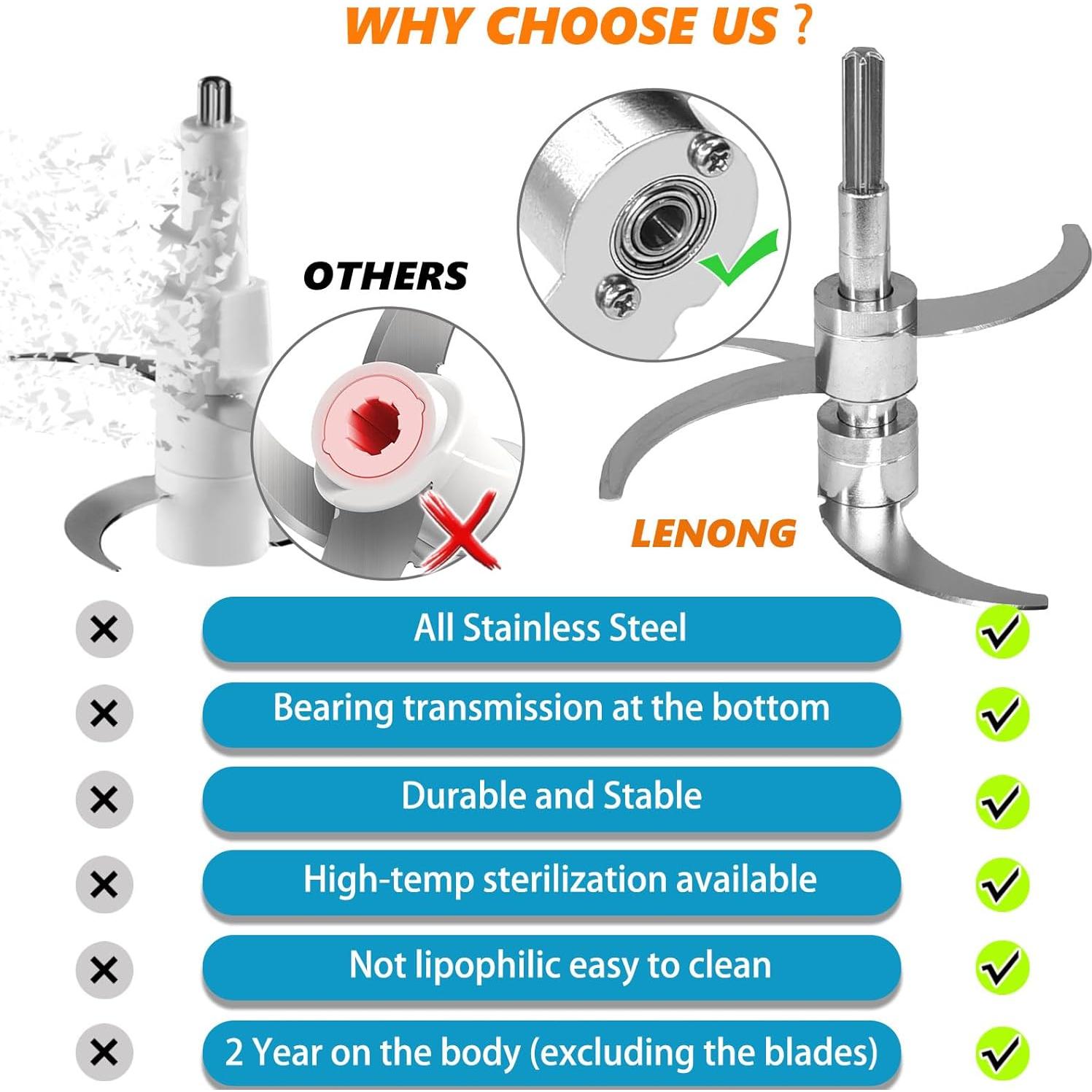 WHY CHOOSE US ?

OTHERS

LENONG

All Stainless Steel

Bearing transmission at the bottom

Durable and Stable

High-temp sterilization available

Not lipophilic easy to clean

2 Year on the body (excluding the blades)