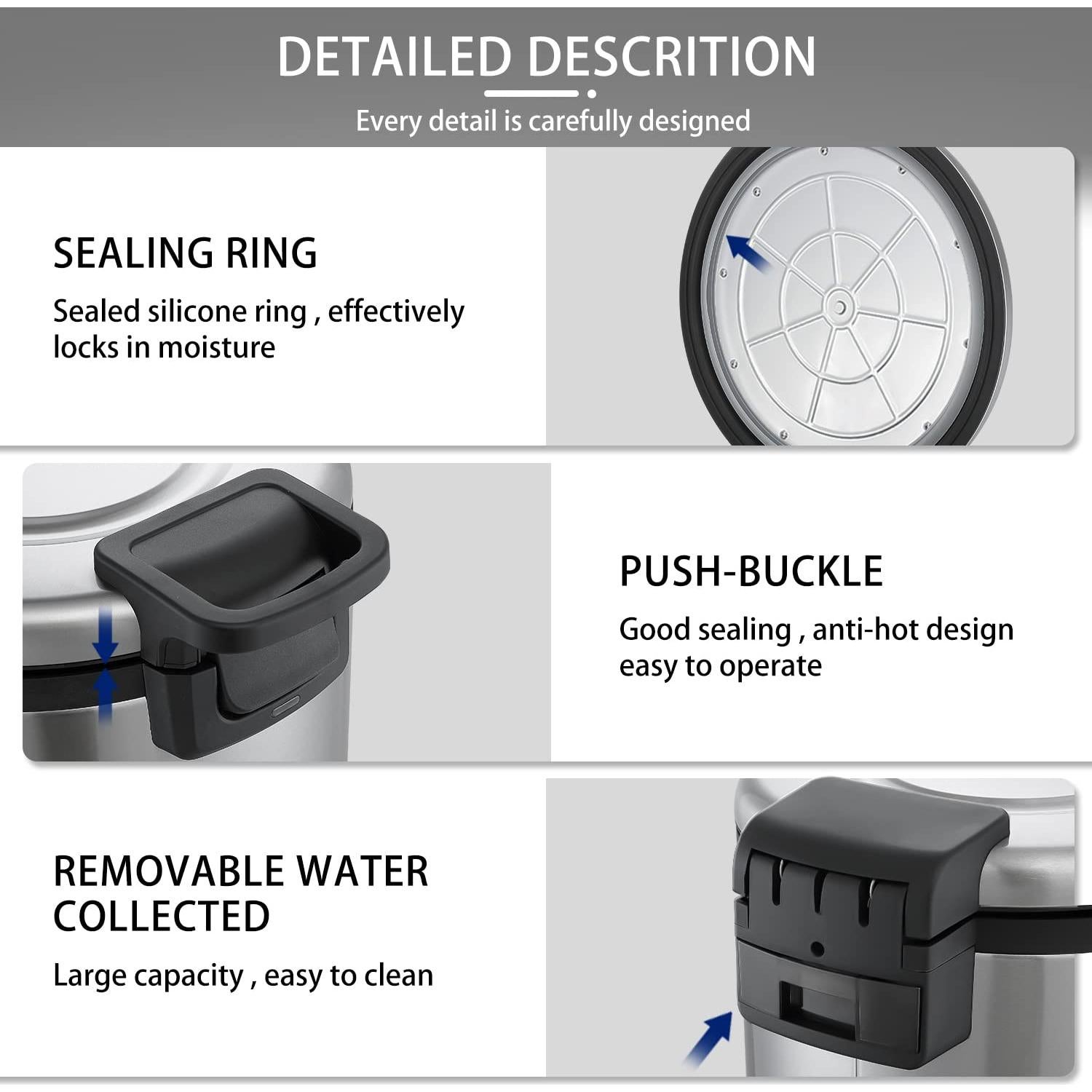 DETAILED DESCRITION

Every detail is carefully designed

SEALING RING

Sealed silicone ring , effectively locks in moisture

PUSH-BUCKLE

Good sealing , anti-hot design easy to operate

REMOVABLE WATER COLLECTED

Large capacity , easy to clean