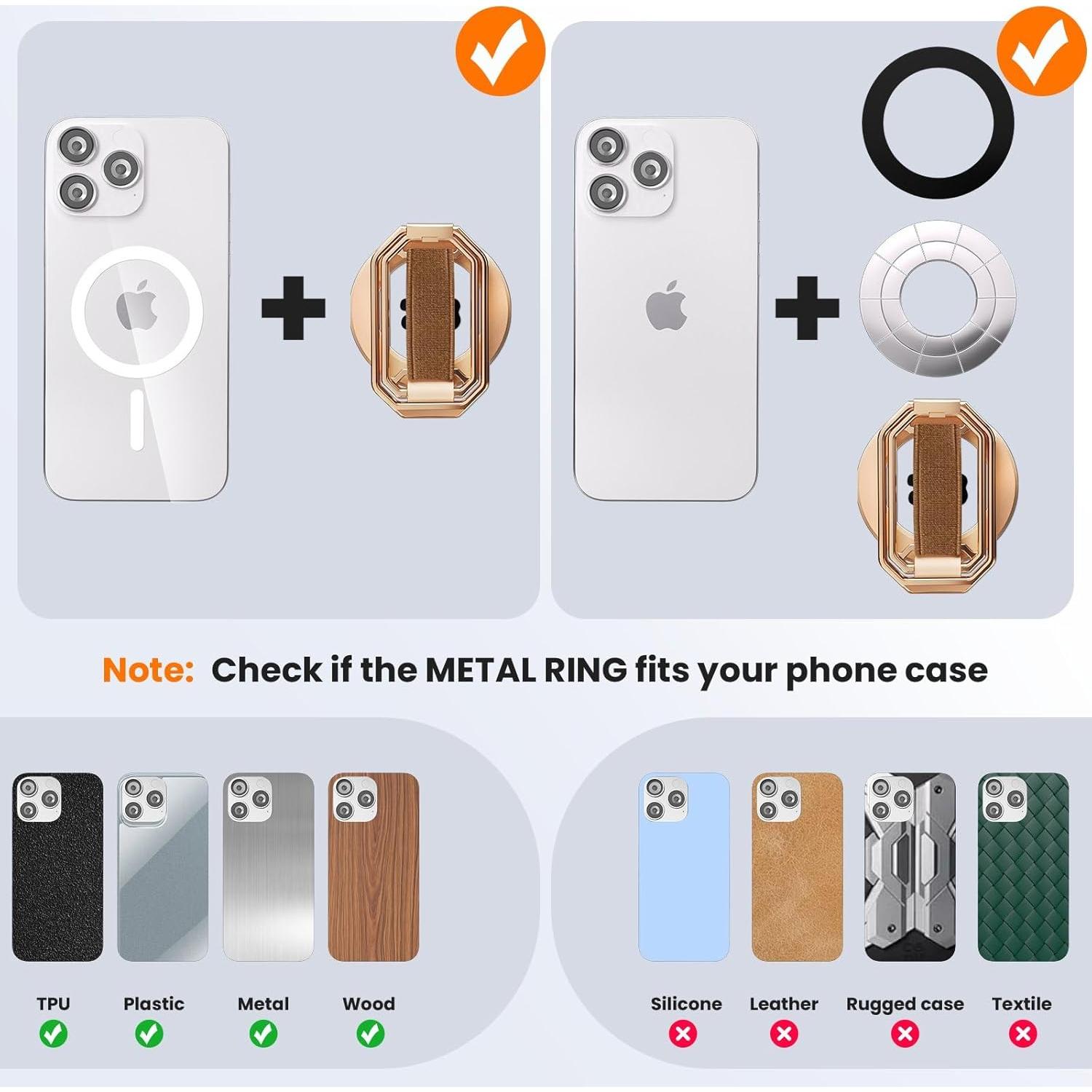 Note: Check if the METAL RING fits your phone case

TPU
Plastic
Metal
Wood

Silicone
Leather
Rugged case
Textile