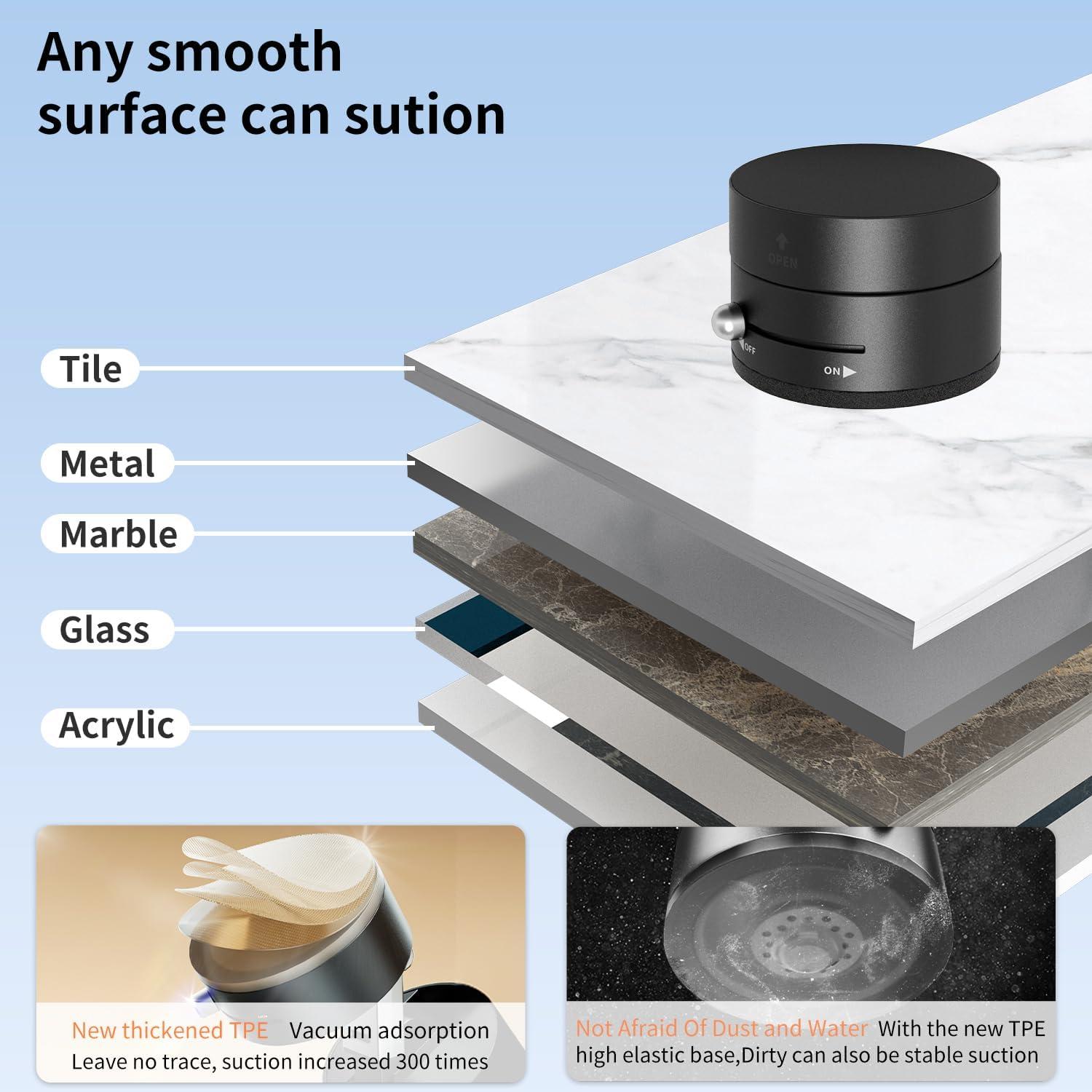 Any smooth surface can sution

OPEN

OFF

ON

Tile

Metal

Marble

Glass

Acrylic

New thickened TPE Vacuum adsorption Leave no trace, suction increased 300 times

Not Afraid Of Dust and Water With the new TPE high elastic base,Dirty can also be stable suction