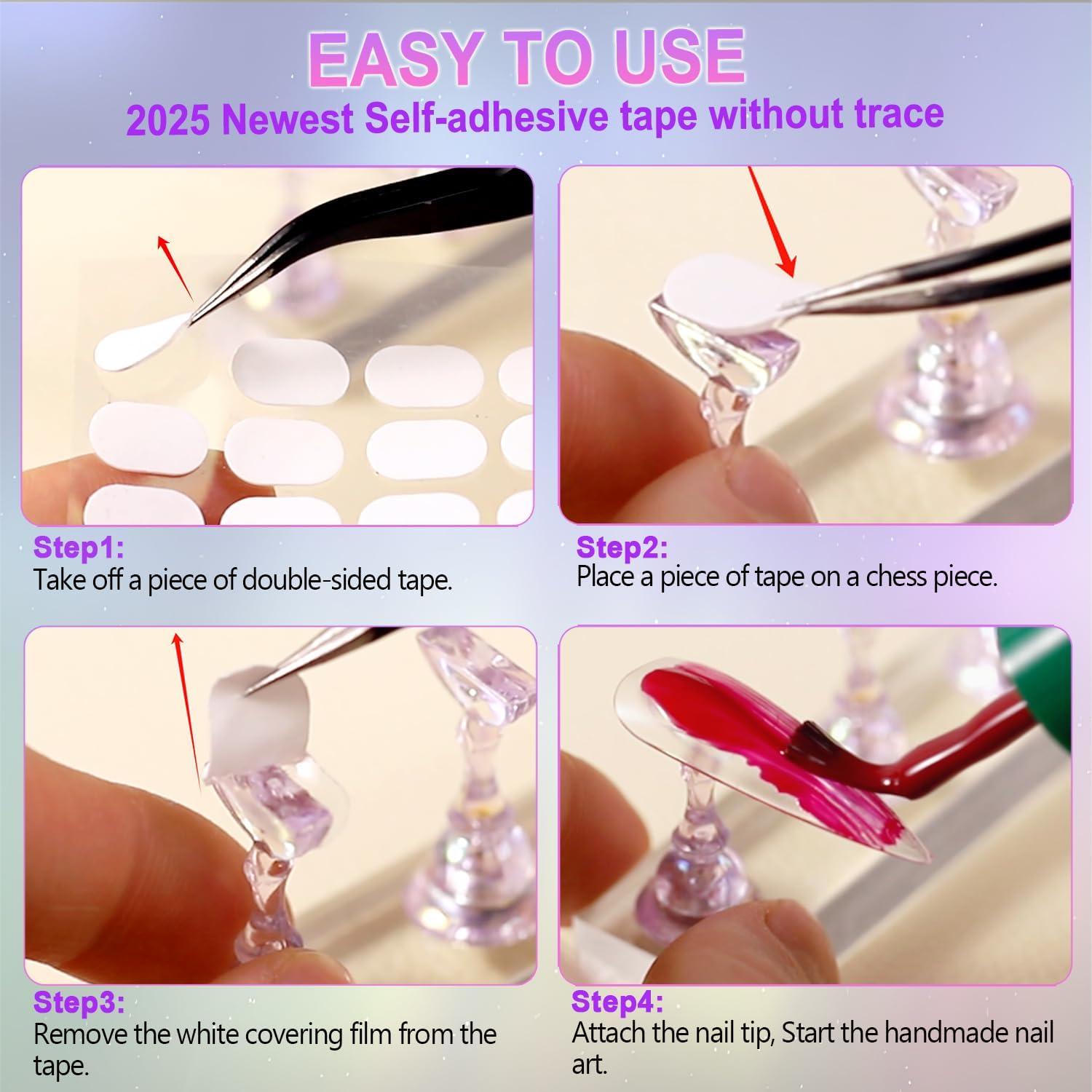 EASY TO USE
2025 Newest Self-adhesive tape without trace

Step1:
Take off a piece of double-sided tape.

Step2:
Place a piece of tape on a chess piece.

Step3:
Remove the white covering film from the tape.

Step4:
Attach the nail tip, Start the handmade nail art.