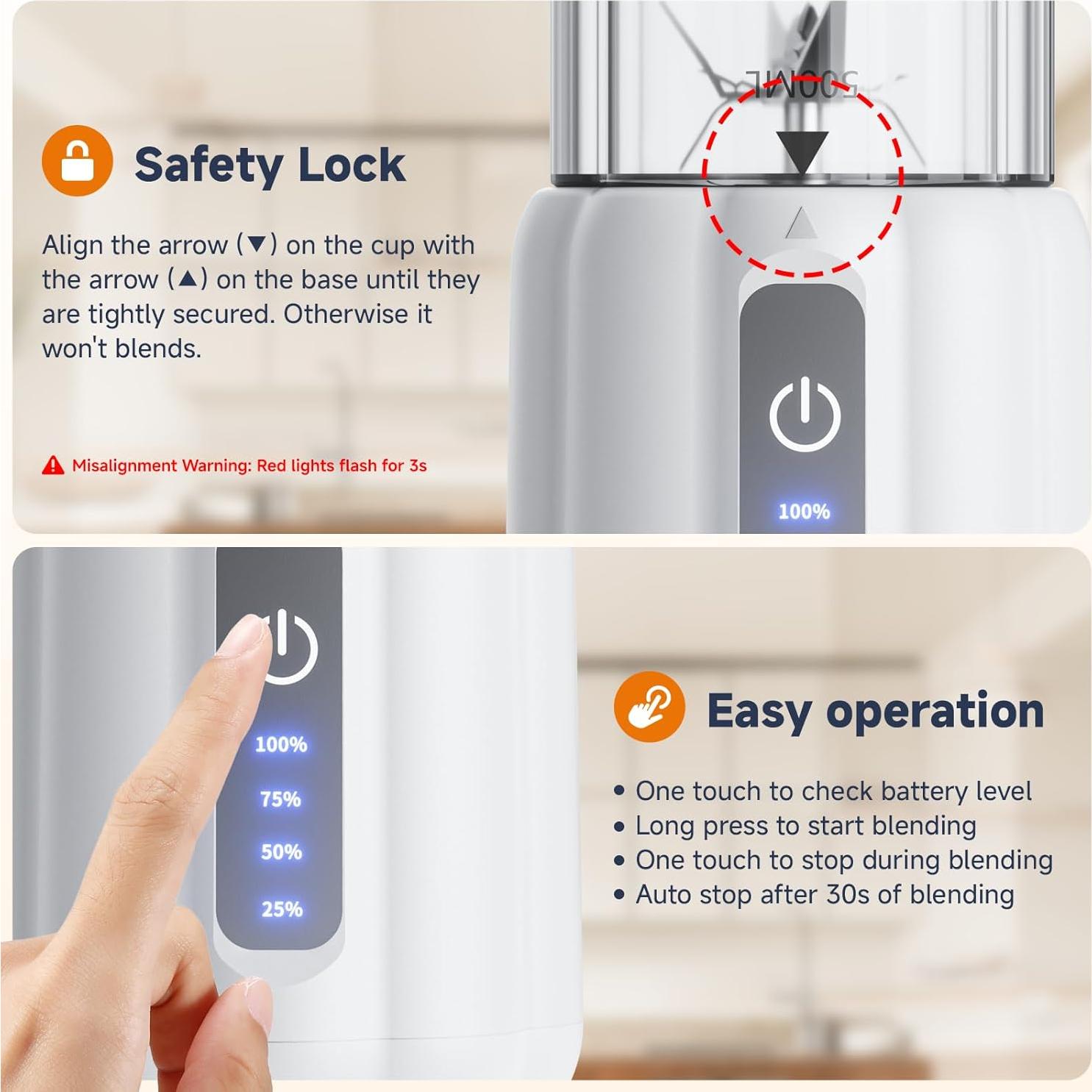 Safety Lock

Align the arrow (▼) on the cup with the arrow (▲) on the base until they are tightly secured. Otherwise it won't blends.

Misalignment Warning: Red lights flash for 3s

500ML

100%

100%
75%
50%
25%

Easy operation

• One touch to check battery level
• Long press to start blending
• One touch to stop during blending
• Auto stop after 30s of blending