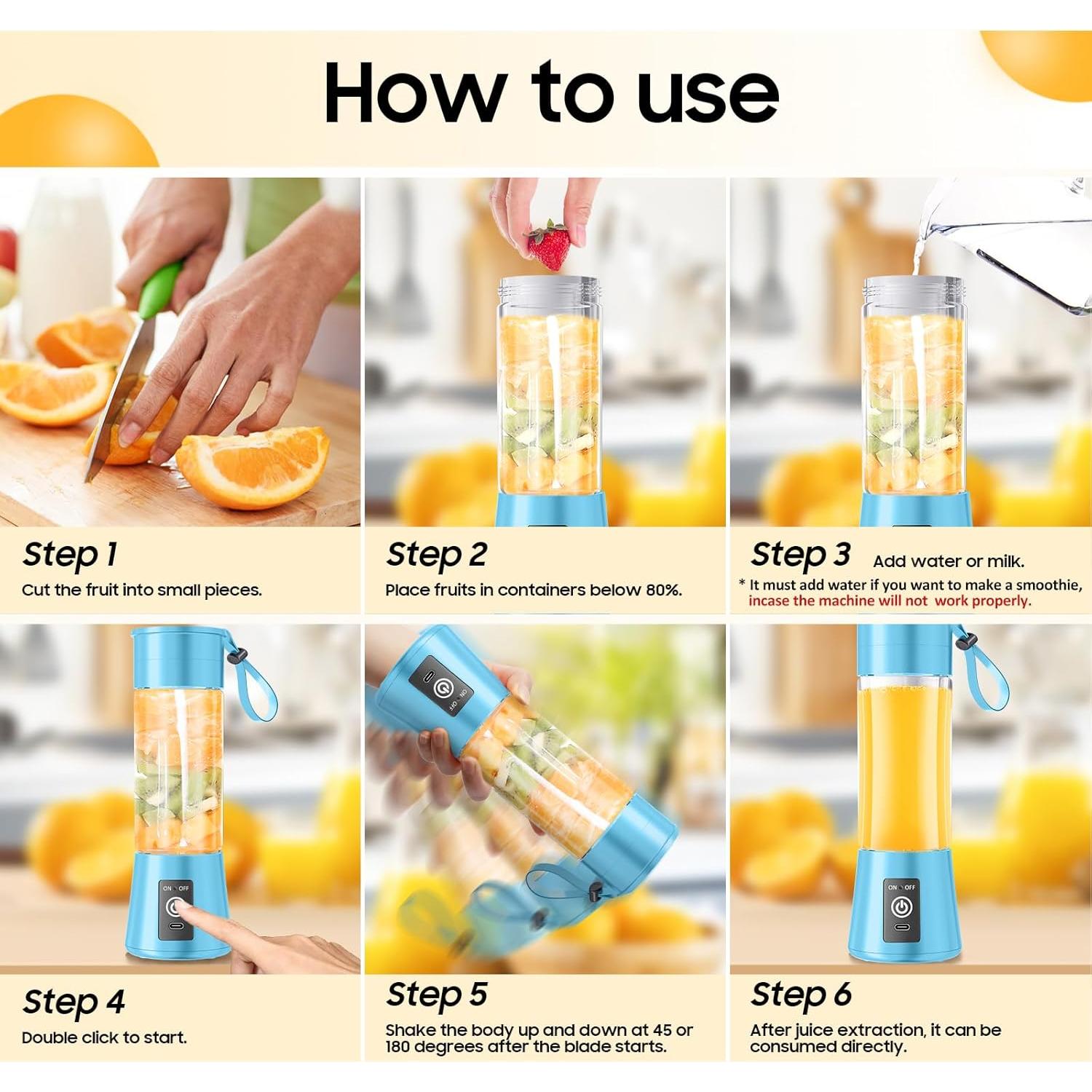 How to use

Step 1
Cut the fruit into small pieces.

Step 2
Place fruits in containers below 80%.

Step 3 Add water or milk.
* It must add water if you want to make a smoothie, incase the machine will not work properly.

ON OFF

Step 4
Double click to start.

ON OFF

Step 5
Shake the body up and down at 45 or 180 degrees after the blade starts.

ON OFF

Step 6
After juice extraction, it can be consumed directly.