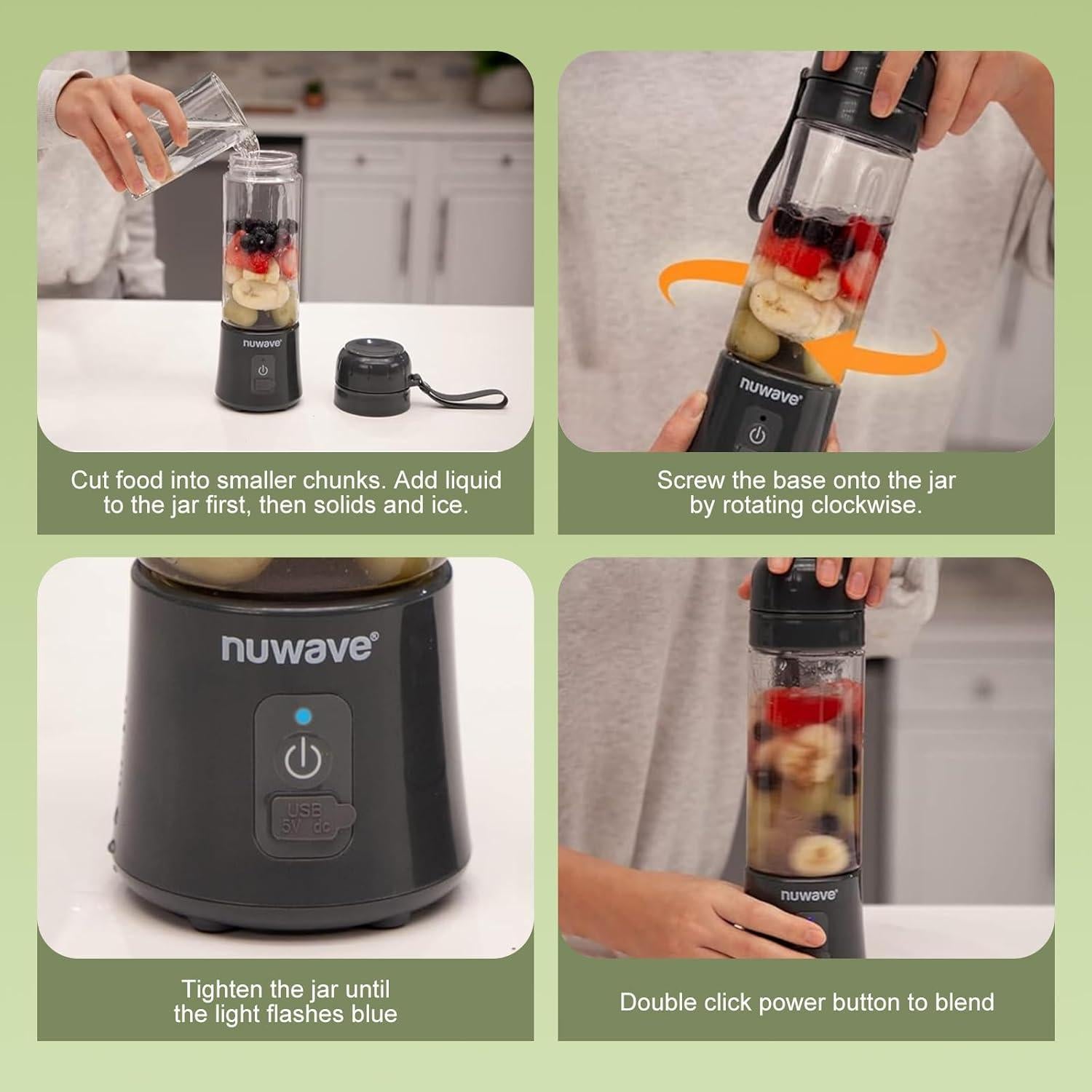 nuwave®

Cut food into smaller chunks. Add liquid to the jar first, then solids and ice.

nuwave®

Screw the base onto the jar by rotating clockwise.

nuwave®

USB
5V dc

Tighten the jar until the light flashes blue

nuwave®

Double click power button to blend