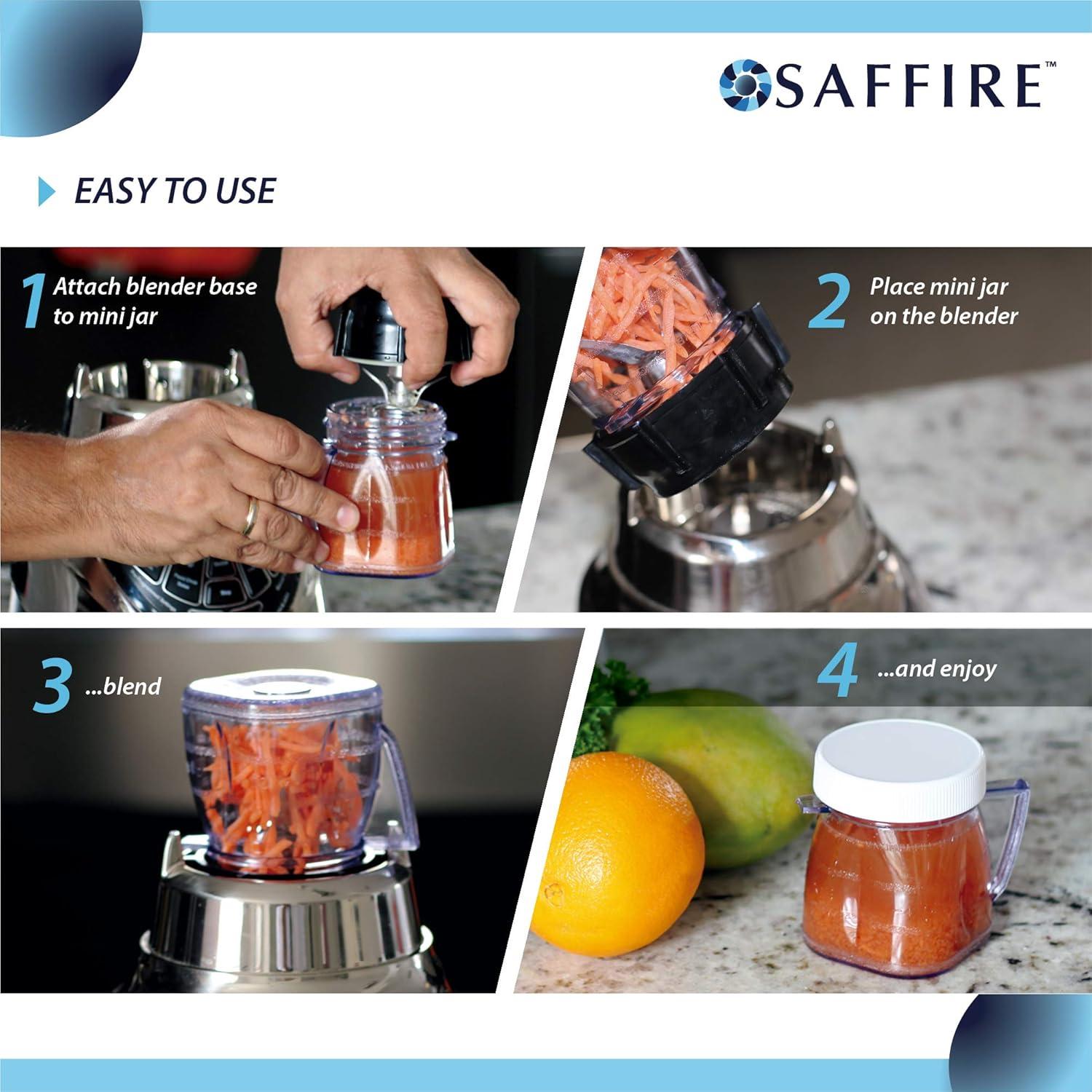 SAFFIRE™

EASY TO USE

1 Attach blender base to mini jar

2 Place mini jar on the blender

3 ...blend

4 ...and enjoy