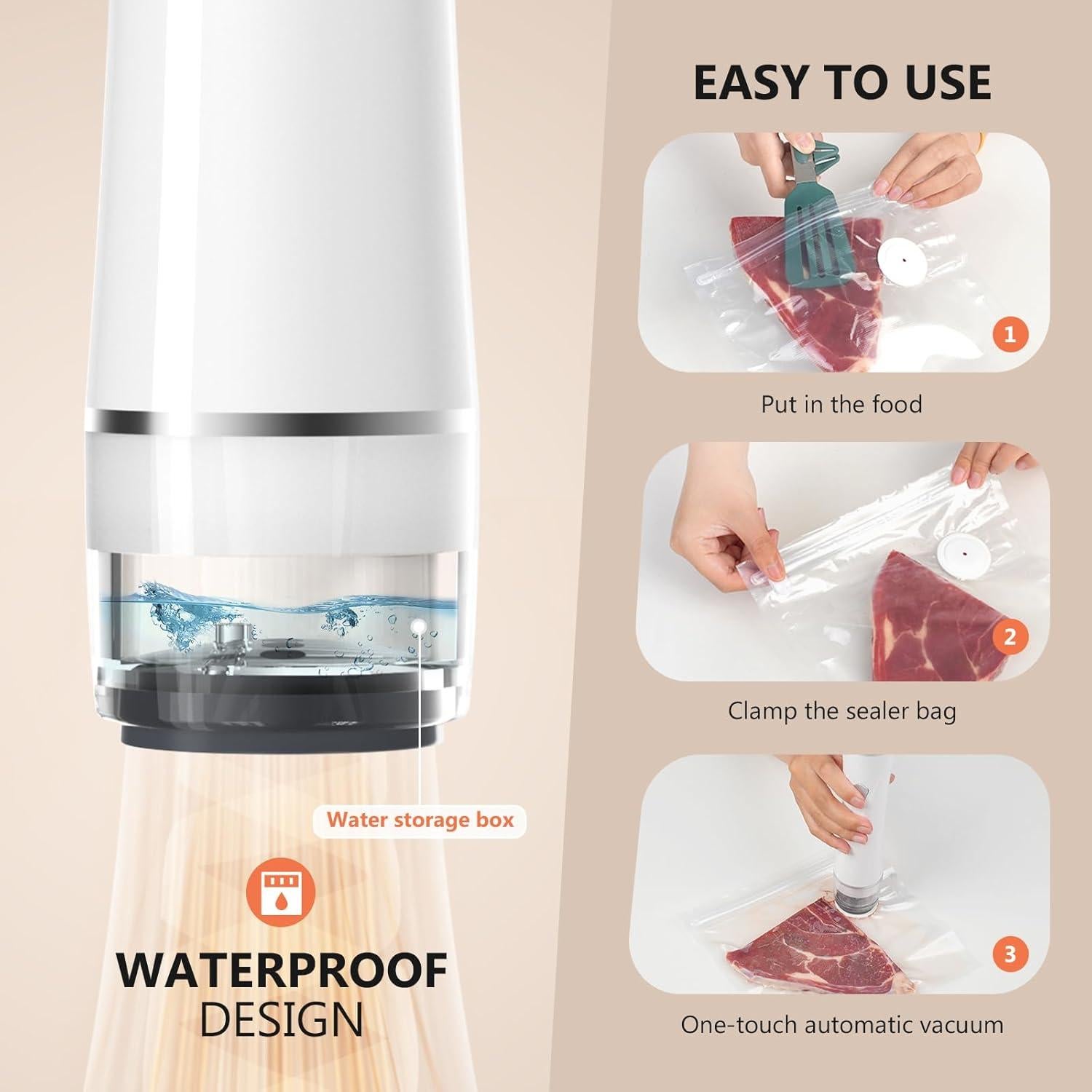 Water storage box

WATERPROOF DESIGN

EASY TO USE

1

Put in the food

2

Clamp the sealer bag

3

One-touch automatic vacuum