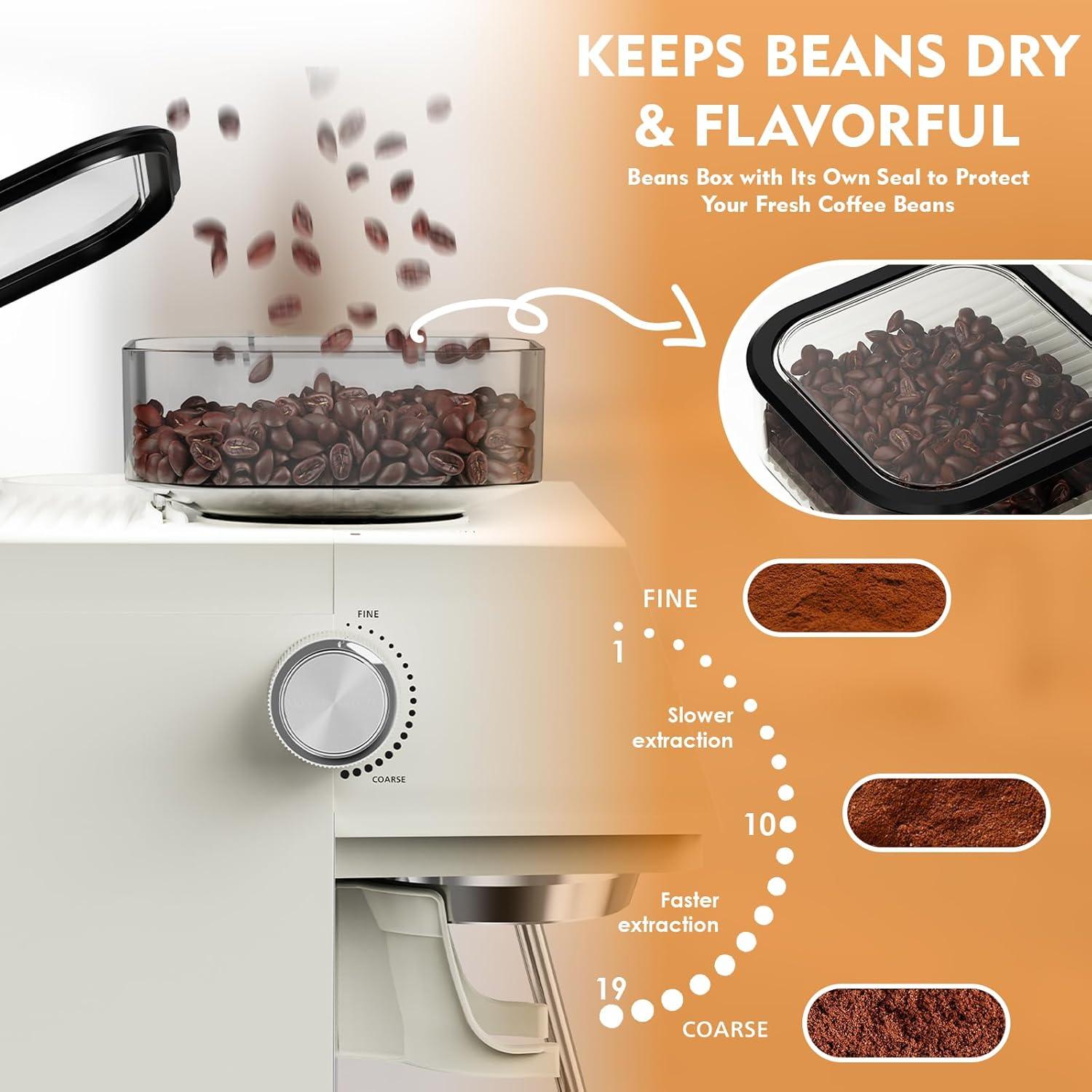 KEEPS BEANS DRY & FLAVORFUL

Beans Box with Its Own Seal to Protect Your Fresh Coffee Beans

FINE

COARSE

FINE

1

Slower extraction

10

Faster extraction

19

COARSE