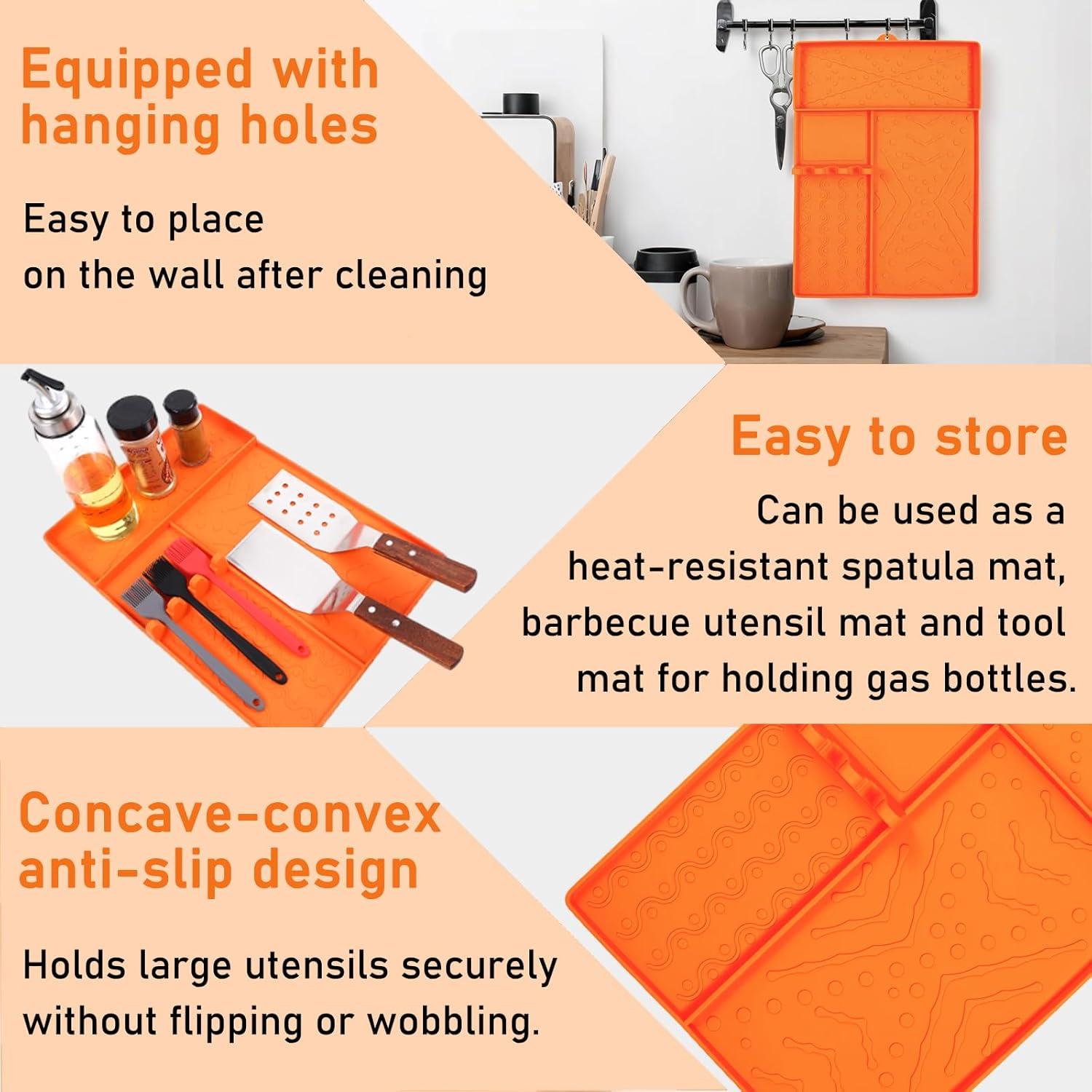 Equipped with hanging holes

Easy to place
on the wall after cleaning

Easy to store

Can be used as a heat-resistant spatula mat, barbecue utensil mat and tool mat for holding gas bottles.

Concave-convex anti-slip design

Holds large utensils securely without flipping or wobbling.