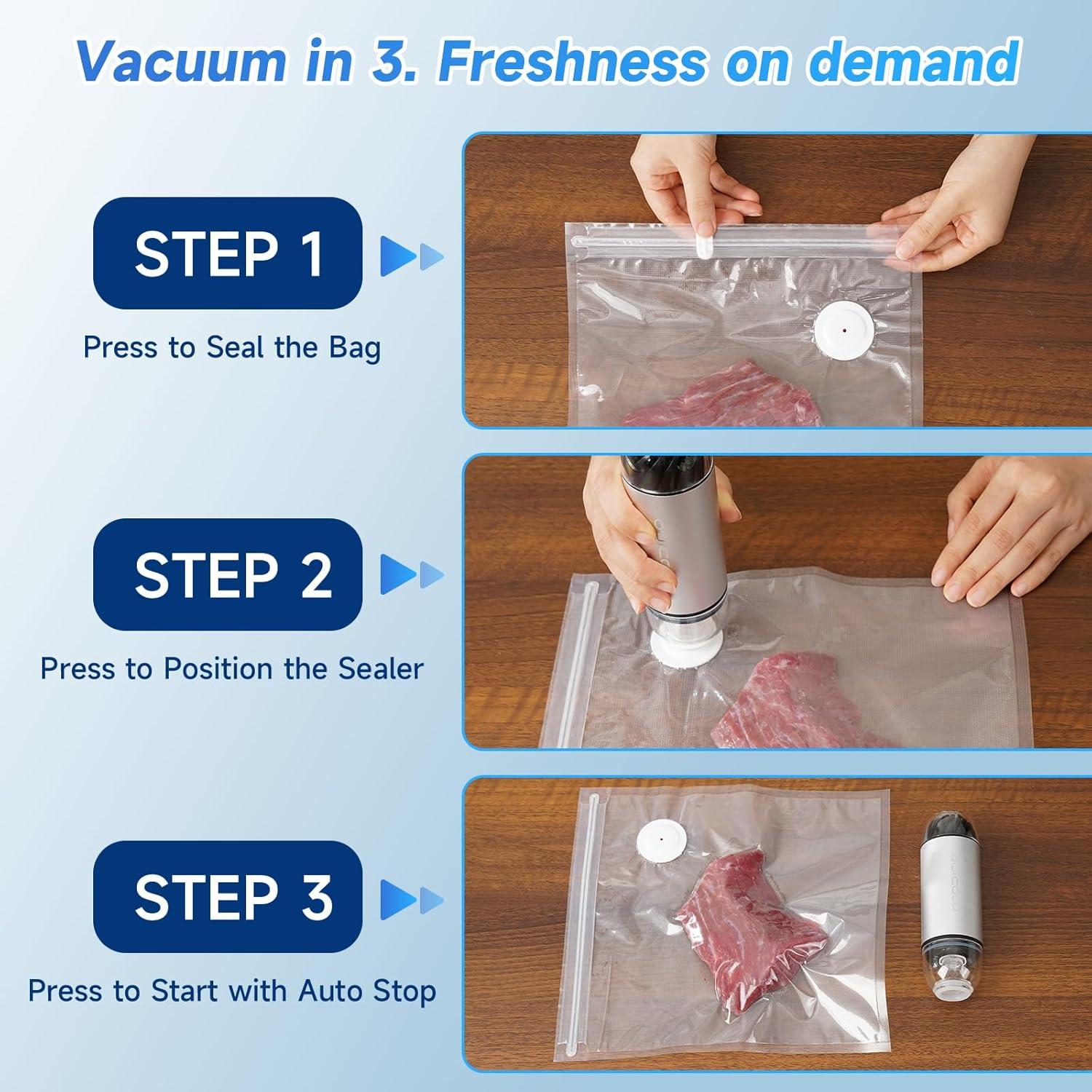 Vacuum in 3. Freshness on demand

STEP 1

Press to Seal the Bag

STEP 2

Press to Position the Sealer

STEP 3

Press to Start with Auto Stop