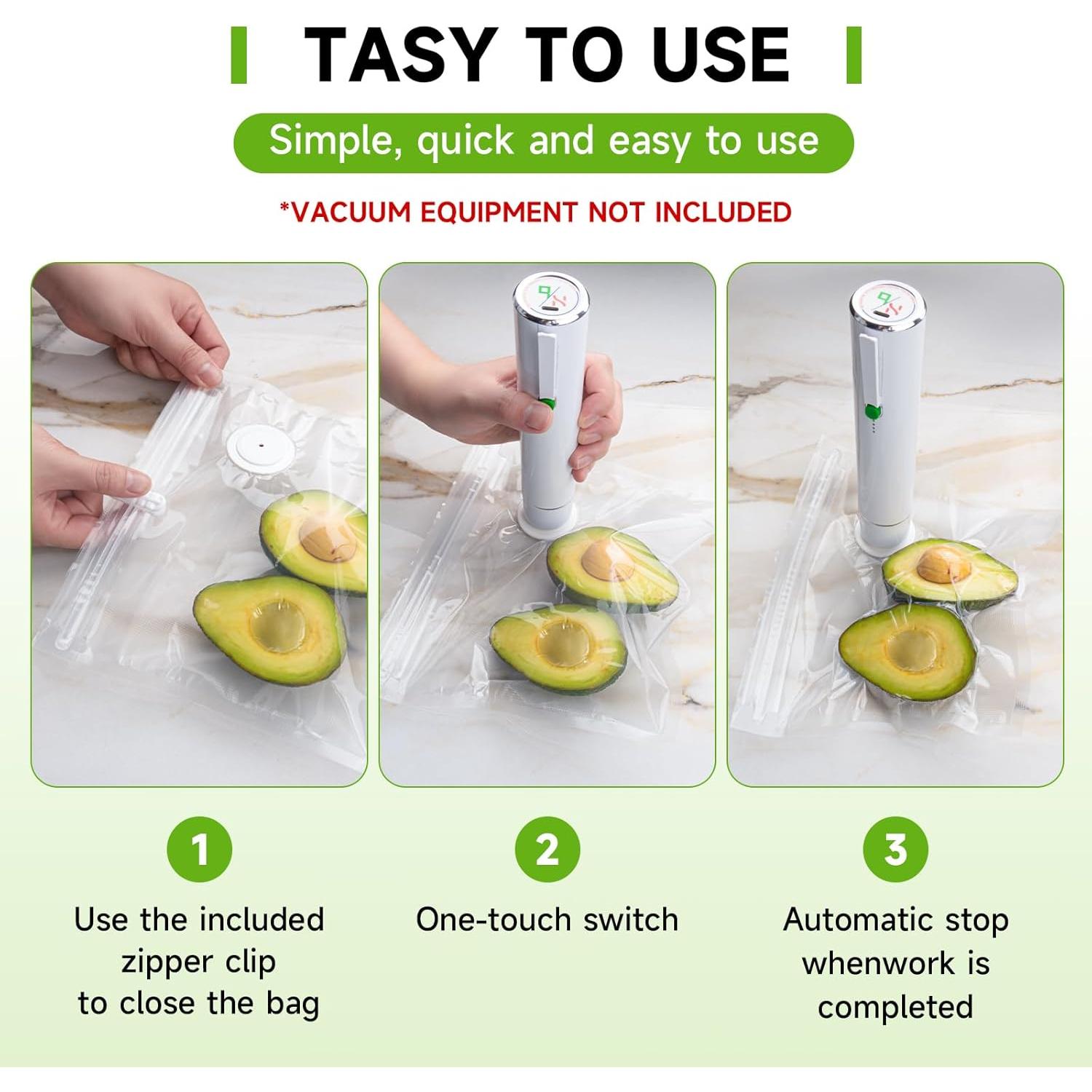 TASY TO USE

Simple, quick and easy to use

*VACUUM EQUIPMENT NOT INCLUDED

1
Use the included zipper clip to close the bag

2
One-touch switch

3
Automatic stop whenwork is completed