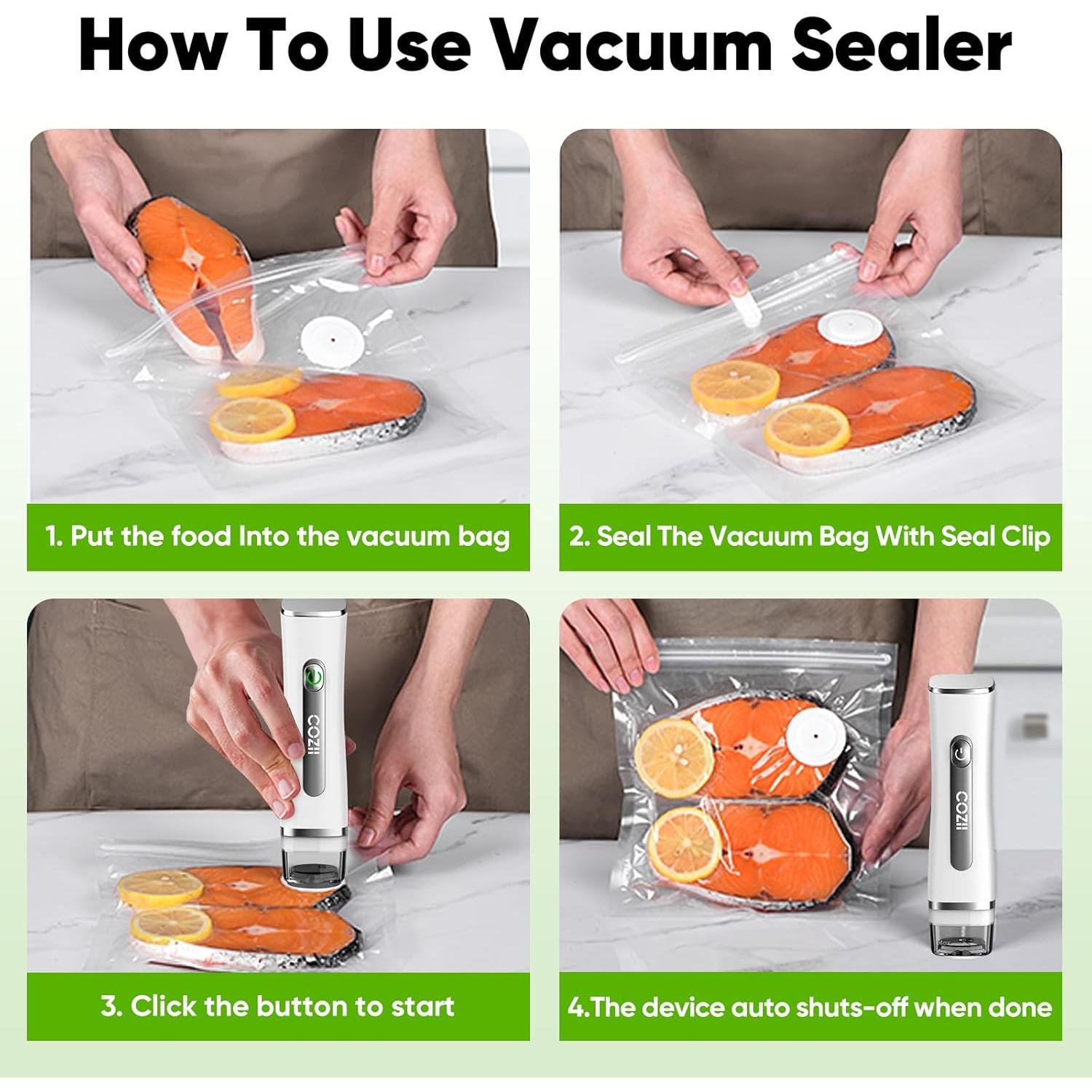 How To Use Vacuum Sealer

1. Put the food Into the vacuum bag

2. Seal The Vacuum Bag With Seal Clip

COZII

3. Click the button to start

COZII

4.The device auto shuts-off when done