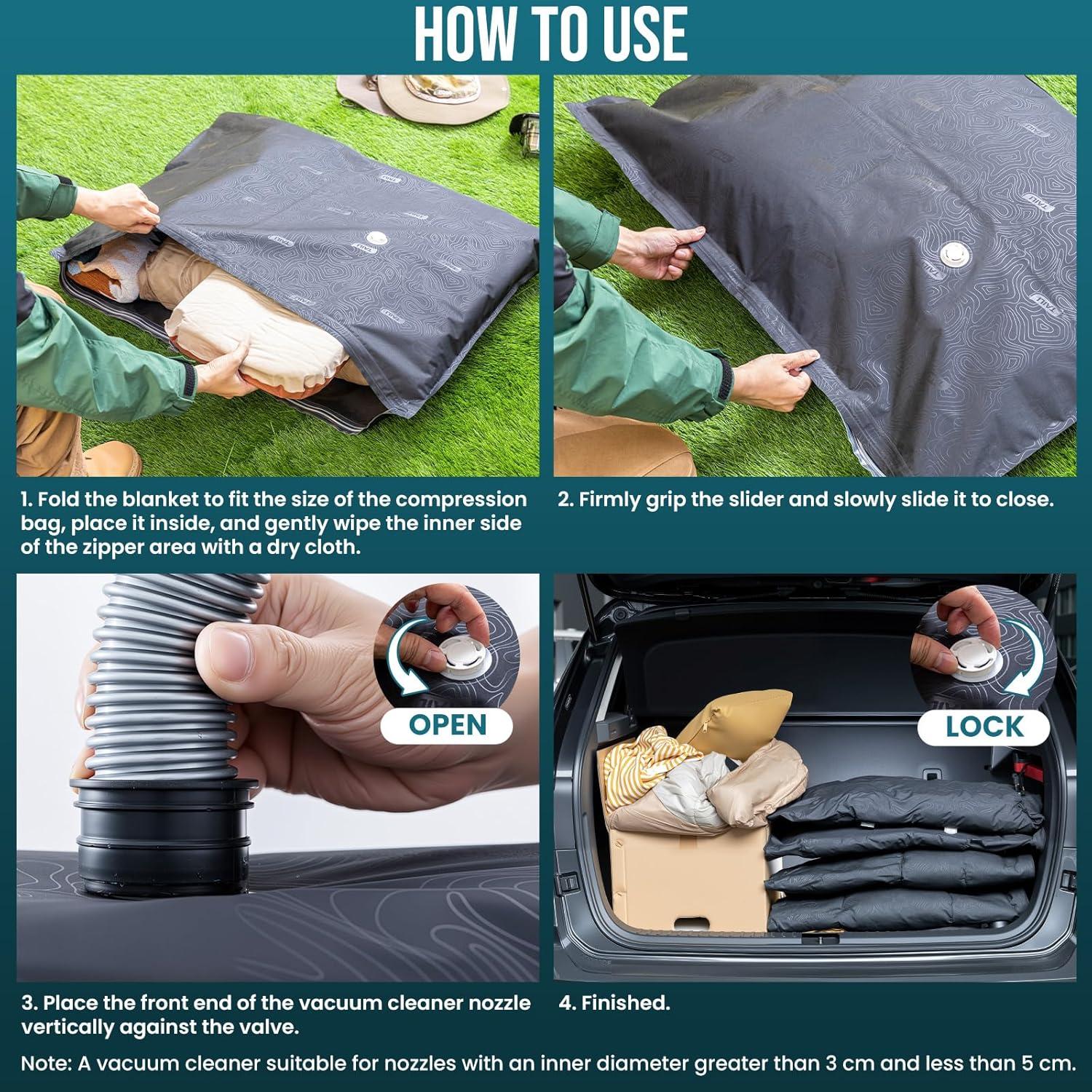 HOW TO USE

1. Fold the blanket to fit the size of the compression bag, place it inside, and gently wipe the inner side of the zipper area with a dry cloth.

2. Firmly grip the slider and slowly slide it to close.

OPEN

LOCK

3. Place the front end of the vacuum cleaner nozzle vertically against the valve.

4. Finished.

Note: A vacuum cleaner suitable for nozzles with an inner diameter greater than 3 cm and less than 5 cm.