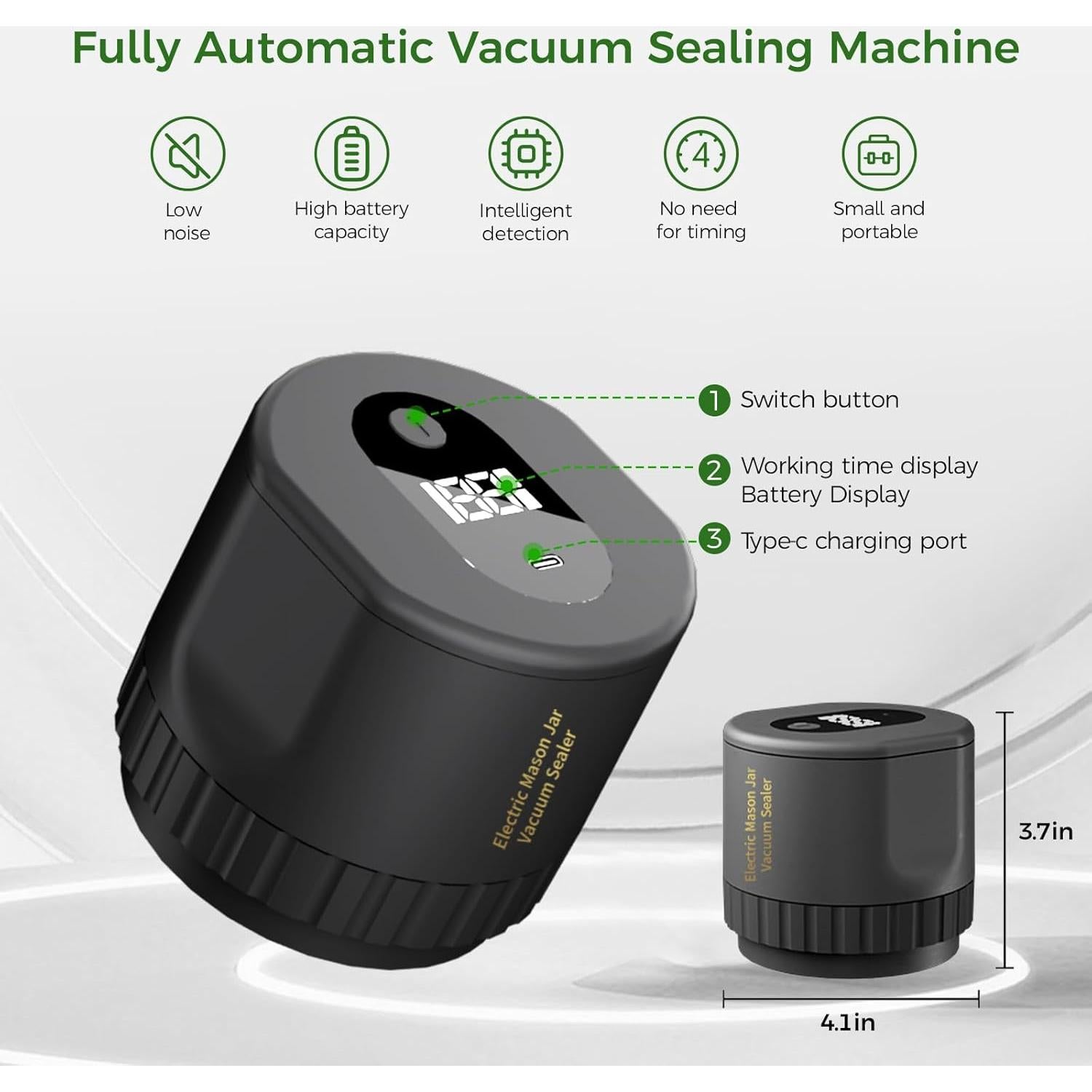 Fully Automatic Vacuum Sealing Machine

Low noise

High battery capacity

Intelligent detection

4

No need for timing

Small and portable

1 Switch button

2 Working time display Battery Display

3 Type-c charging port

Electric Mason Jar Vacuum Sealer

Electric Mason Jar Vacuum Sealer

3.7in

4.1in