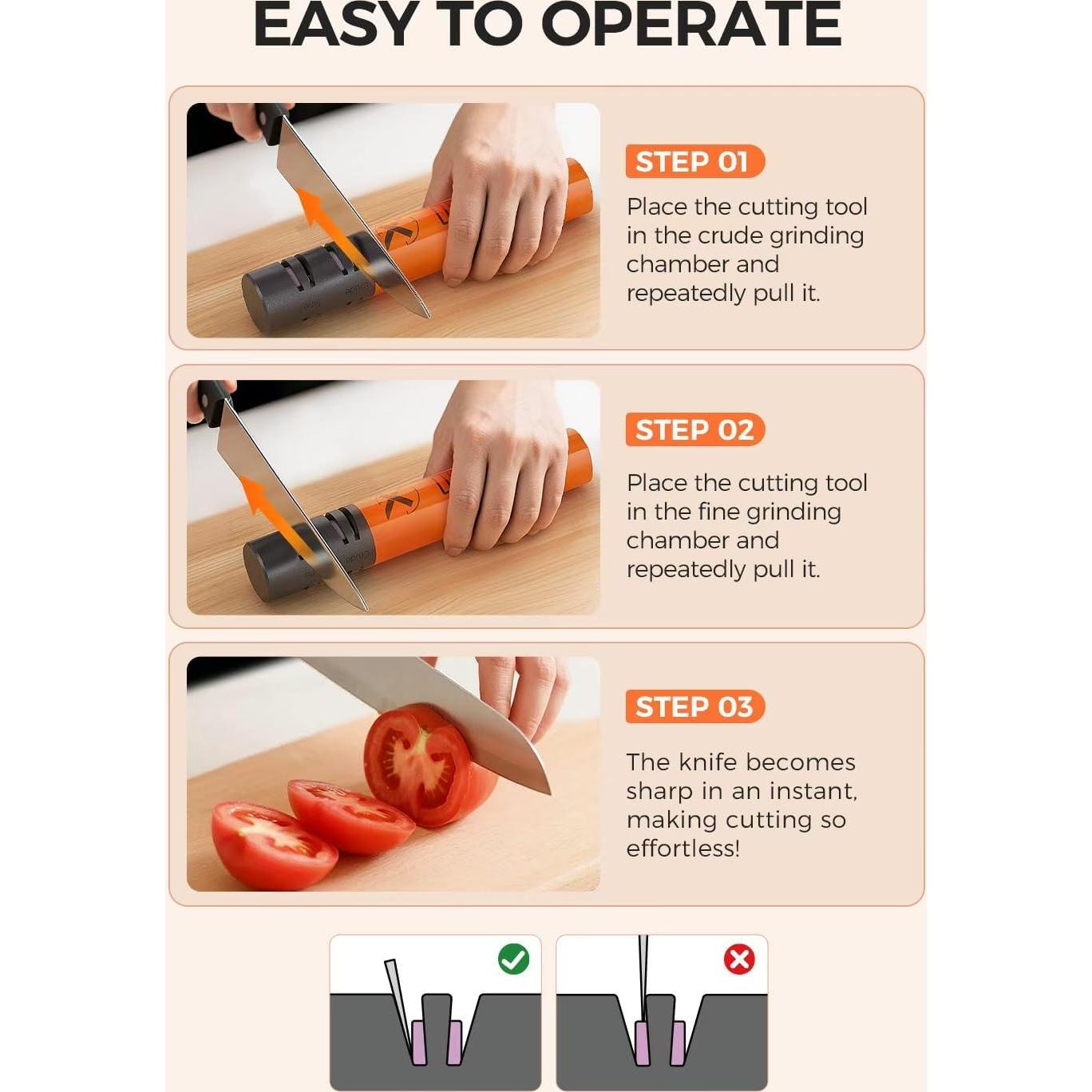 EASY TO OPERATE

STEP 01

Place the cutting tool in the crude grinding chamber and repeatedly pull it.

STEP 02

Place the cutting tool in the fine grinding chamber and repeatedly pull it.

STEP 03

The knife becomes sharp in an instant, making cutting so effortless!