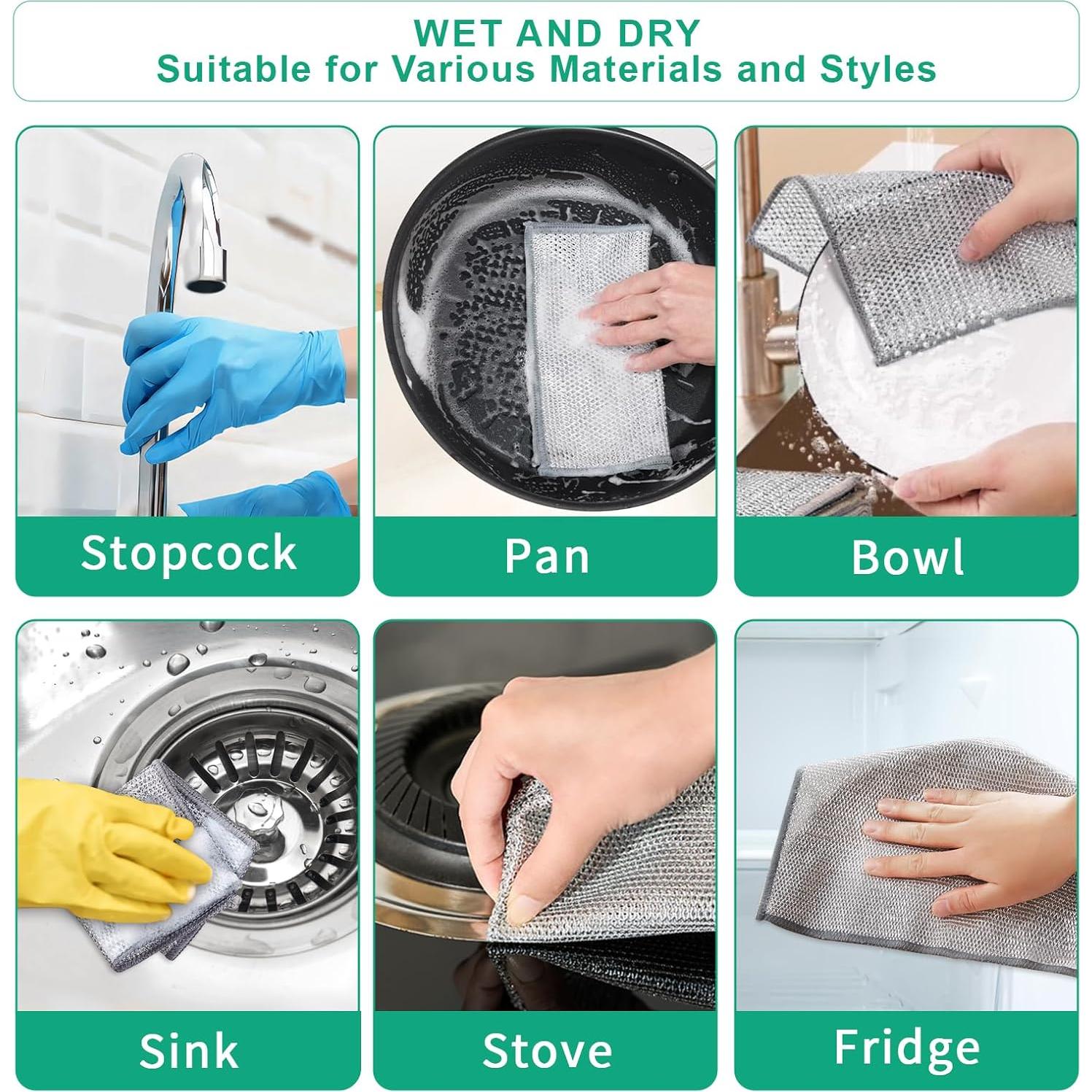 WET AND DRY
Suitable for Various Materials and Styles

Stopcock

Pan

Bowl

Sink

Stove

Fridge